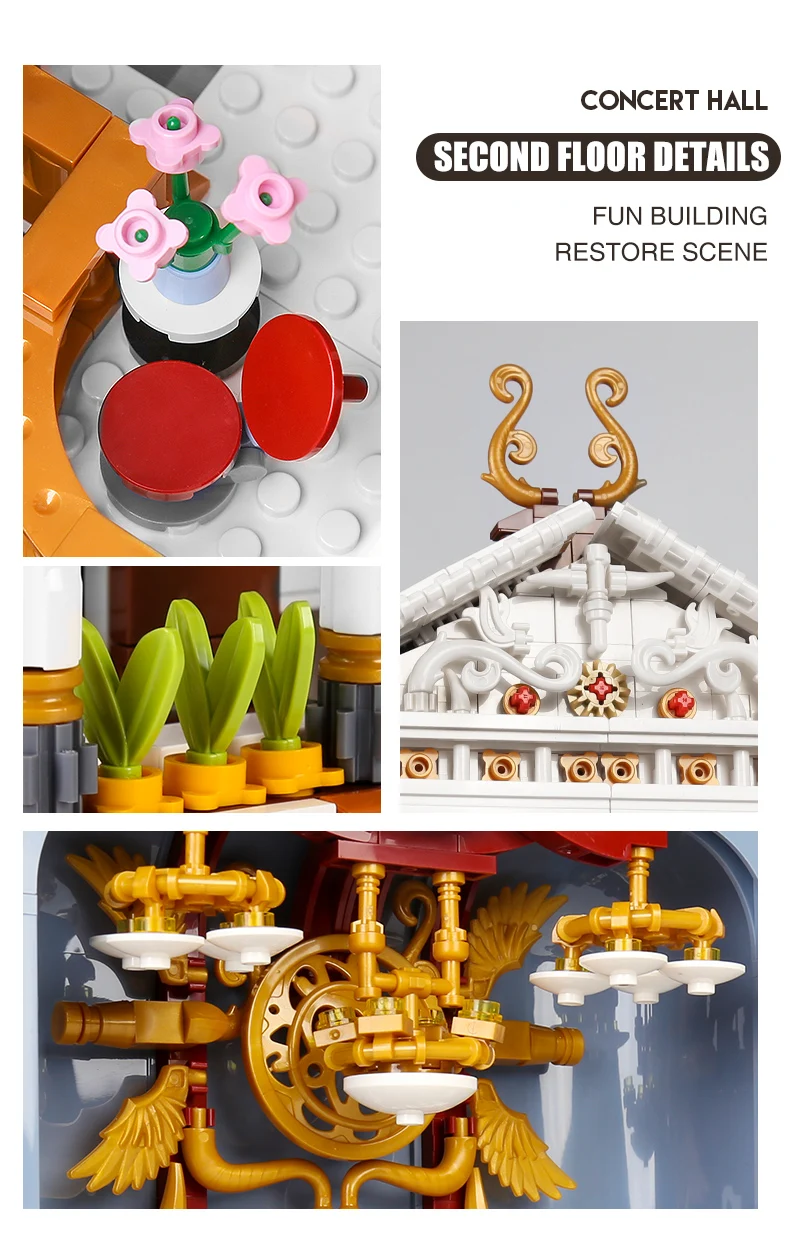 CONCERT HALL
SECOND FLOOR DETAILS
FUN BUILDING
RESTORE SCENE