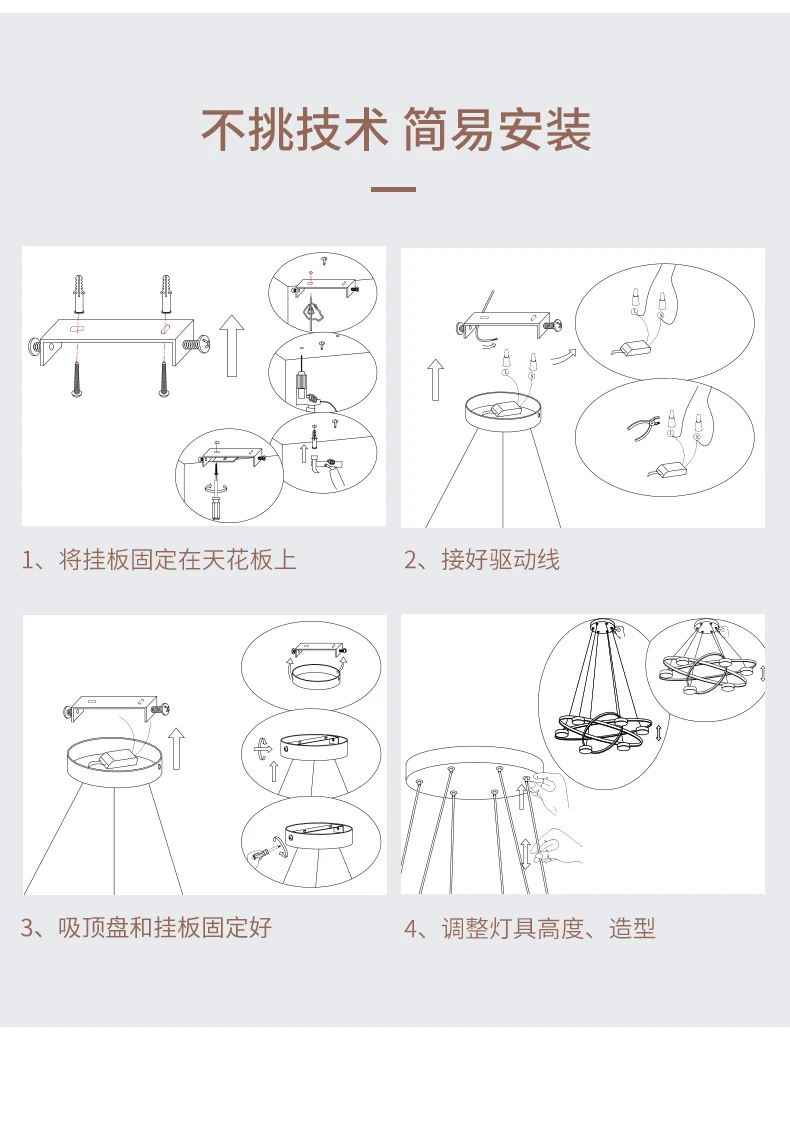 不挑技术 简易安装

1、将挂板固定在天花板上

2、接好驱动线

3、吸顶盘和挂板固定好

4、调整灯具高度、造型