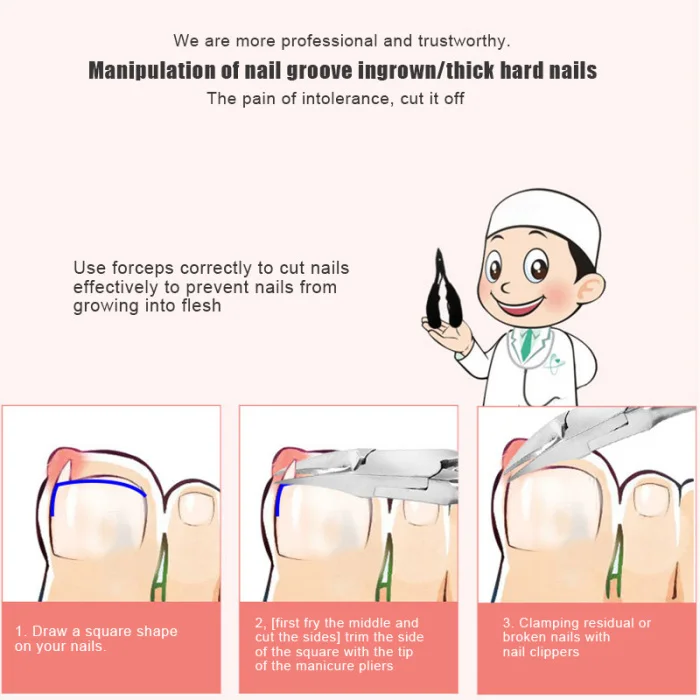 We are more professional and trustworthy.

Manipulation of nail groove ingrown/thick hard nails

The pain of intolerance, cut it off

Use forceps correctly to cut nails effectively to prevent nails from growing into flesh

1. Draw a square shape on your nails.

2, [first fry the middle and cut the sides] trim the side of the square with the tip of the manicure pliers

3. Clamping residual or broken nails with nail clippers