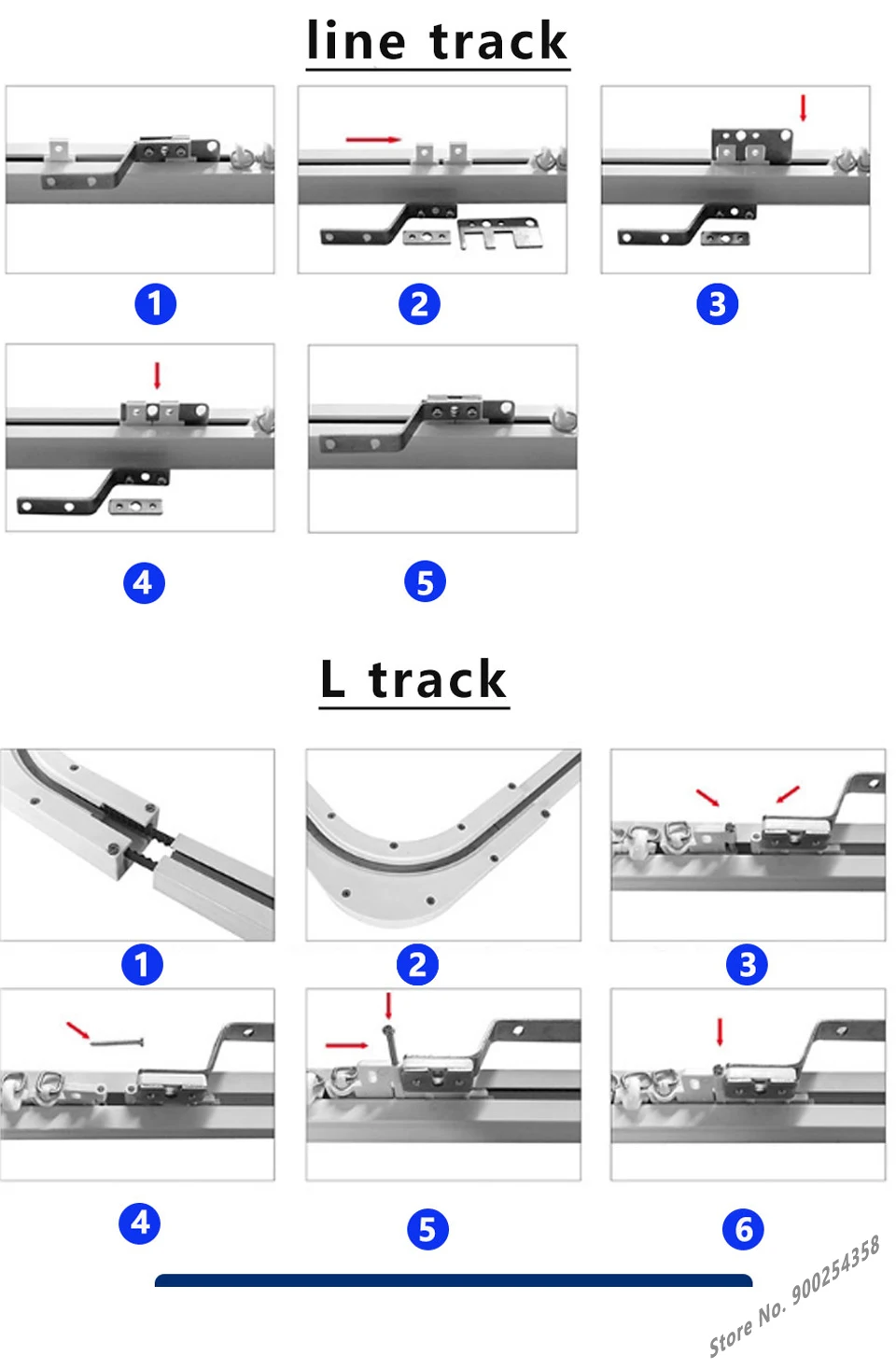 line track

1

2

3

4

5

L track

1

2

3

4

5

6

Store No. 900254358