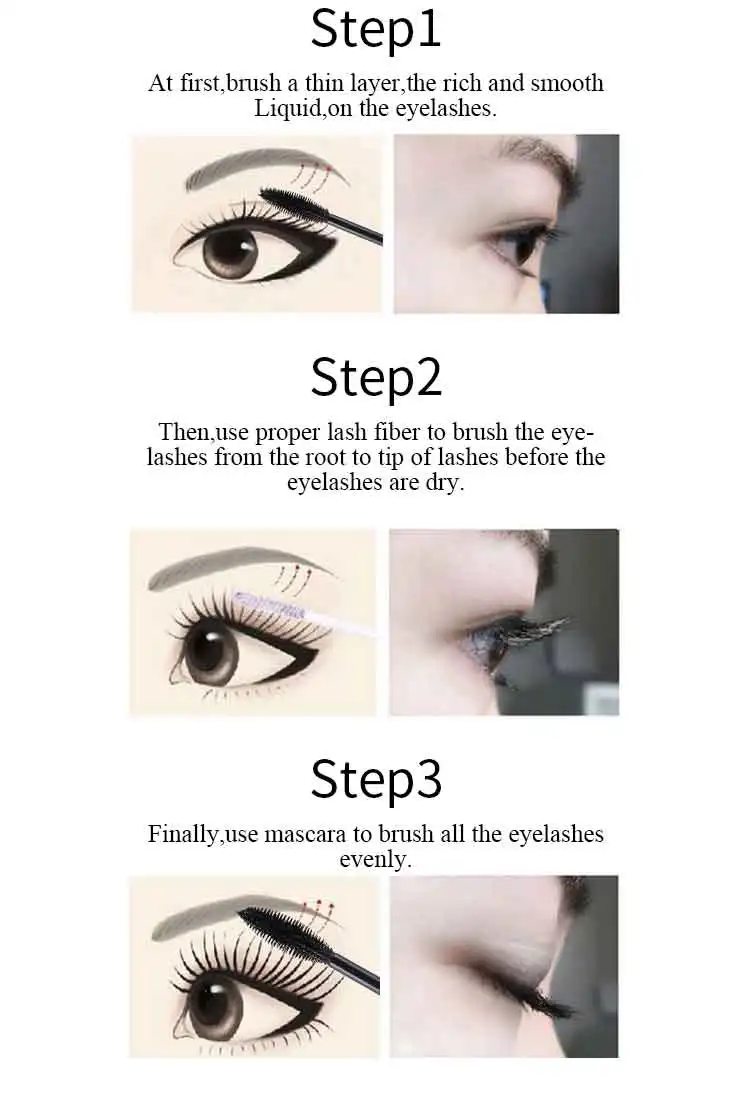 Step1

At first,brush a thin layer,the rich and smooth Liquid,on the eyelashes.

Step2

Then,use proper lash fiber to brush the eyelashes from the root to tip of lashes before the eyelashes are dry.

Step3

Finally,use mascara to brush all the eyelashes evenly.