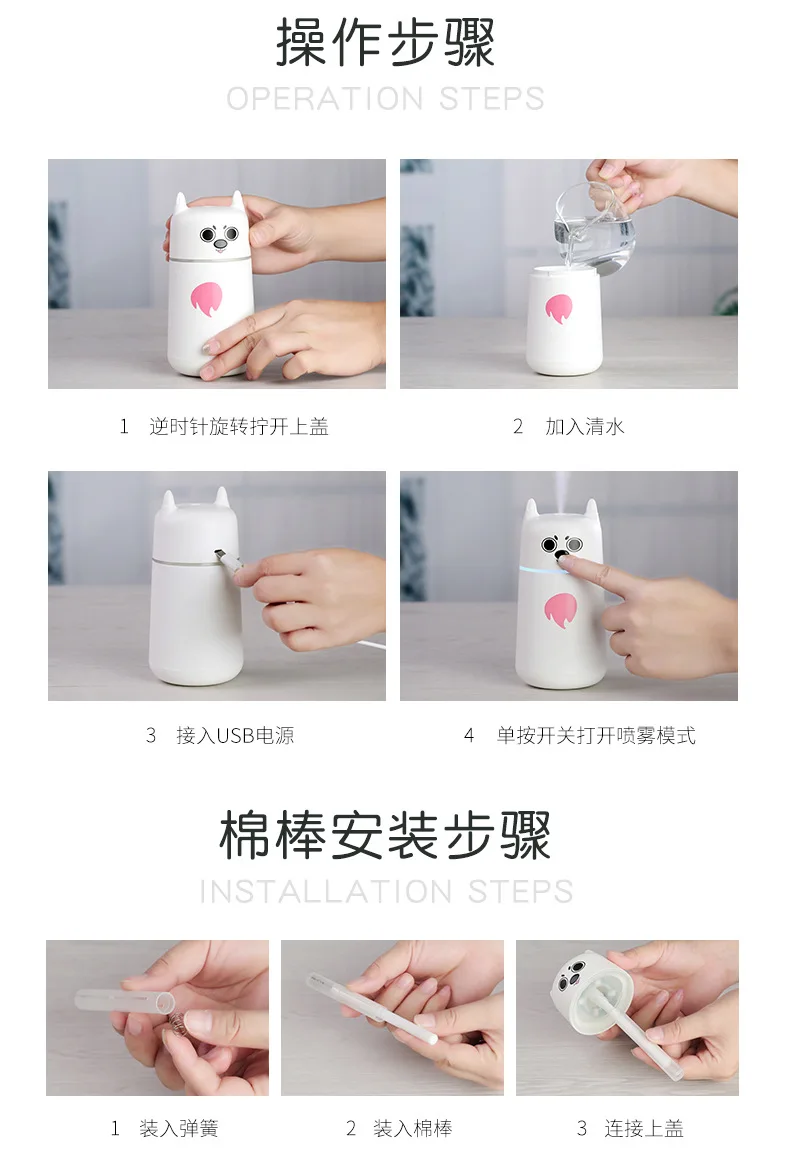 操作步骤
OPERATION STEPS

1 逆时针旋转拧开上盖

2 加入清水

3 接入USB电源

4 单按开关打开喷雾模式

棉棒安装步骤
INSTALLATION STEPS

1 装入弹簧

2 装入棉棒

3 连接上盖