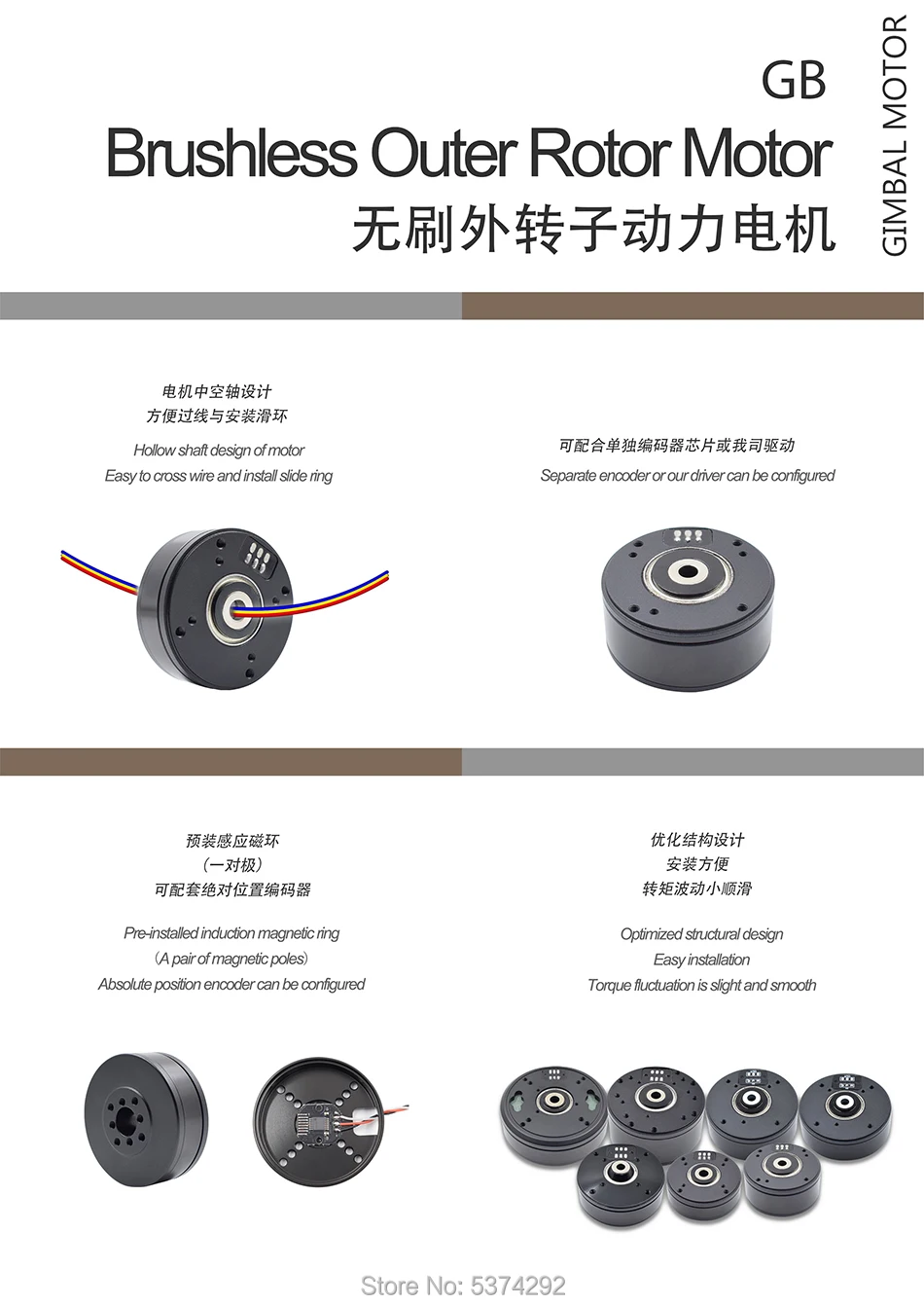 GB

Brushless Outer Rotor Motor

无刷外转子动力电机

GIMBAL MOTOR

电机中空轴设计
方便过线与安装滑环

Hollow shaft design of motor
Easy to cross wire and install slide ring

可配合单独编码器芯片或我司驱动

Separate encoder or our driver can be configured

预装感应磁环
（一对极）
可配套绝对位置编码器

Pre-installed induction magnetic ring
（A pair of magnetic poles）
Absolute position encoder can be configured

优化结构设计
安装方便
转矩波动小顺滑

Optimized structural design
Easy installation
Torque fluctuation is slight and smooth

Store No: 5374292