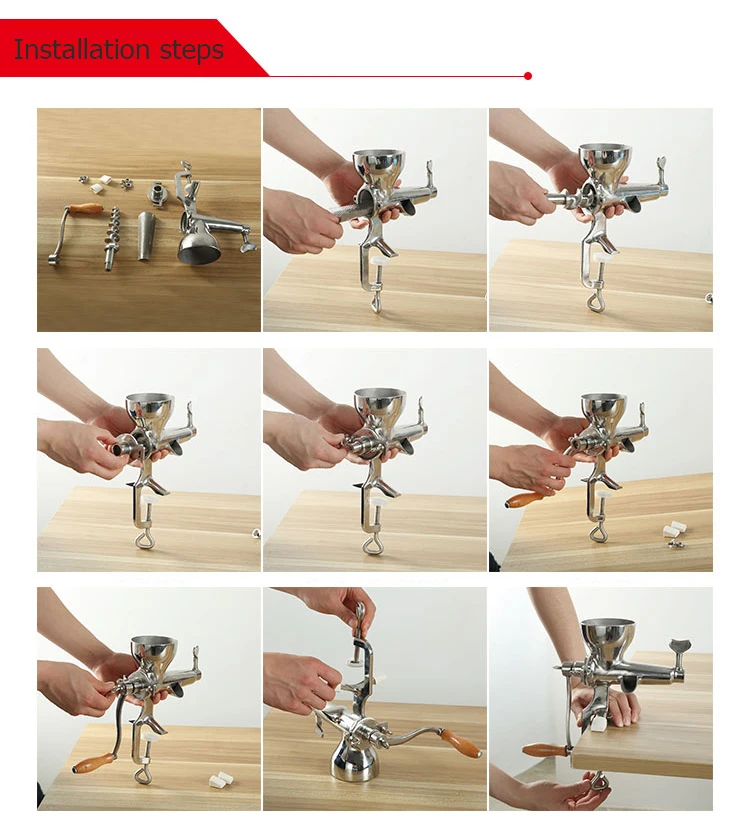 Installation steps