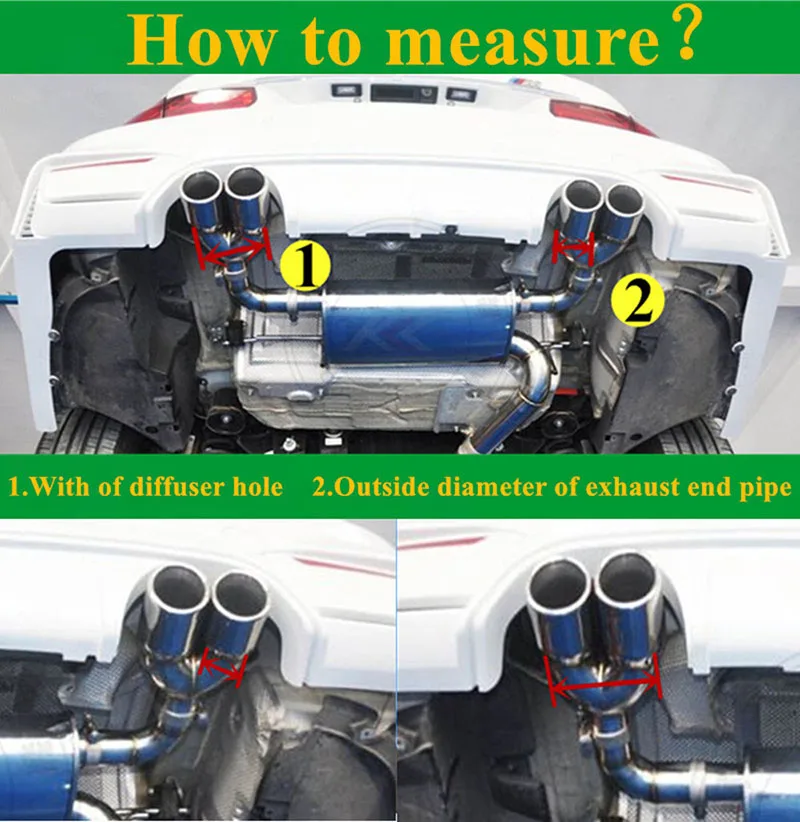 How to measure?

1

2

1.With of diffuser hole    2.Outside diameter of exhaust end pipe