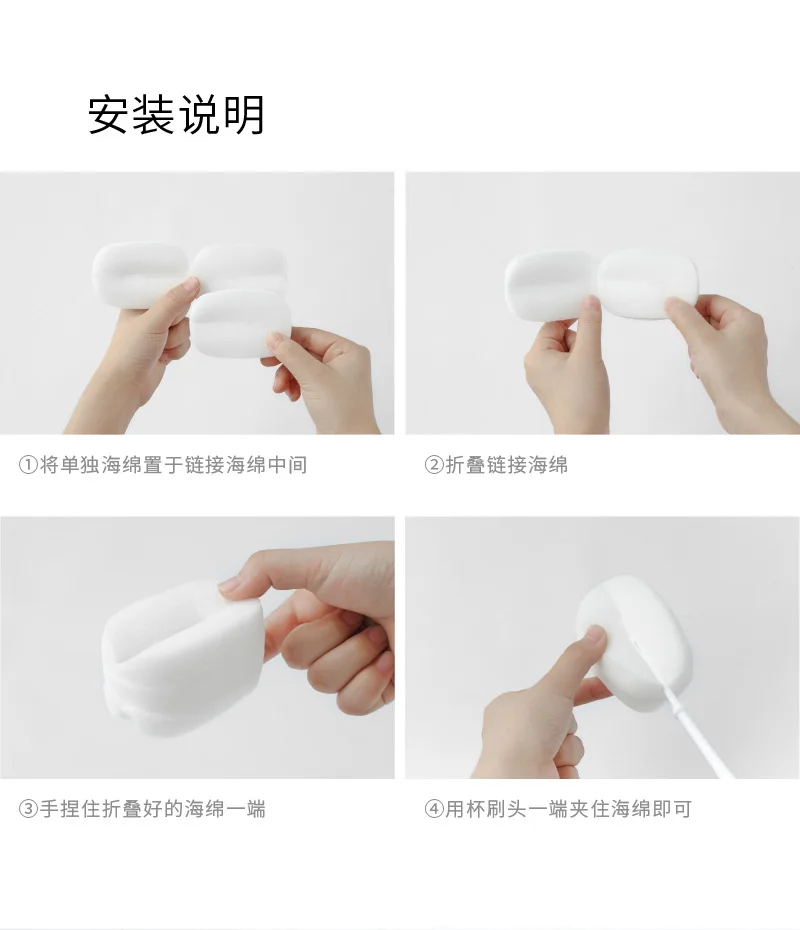 安装说明

①将单独海绵置于链接海绵中间

②折叠链接海绵

③手捏住折叠好的海绵一端

④用杯刷头一端夹住海绵即可