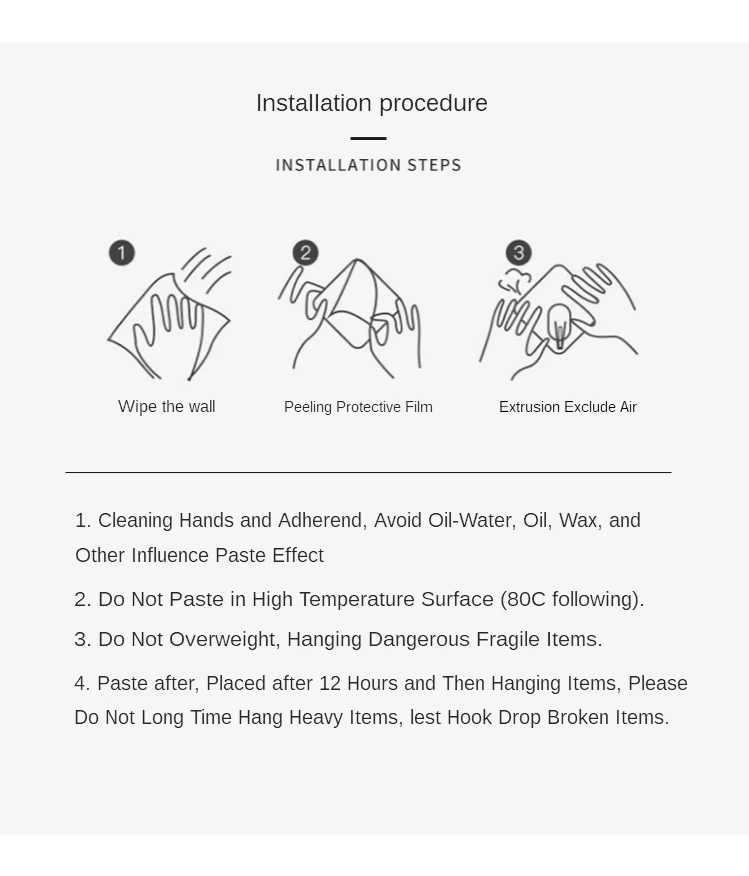 Installation procedure

INSTALLATION STEPS

1
Wipe the wall

2
Peeling Protective Film

3
Extrusion Exclude Air

1. Cleaning Hands and Adherend, Avoid Oil-Water, Oil, Wax, and Other Influence Paste Effect

2. Do Not Paste in High Temperature Surface (80C following).

3. Do Not Overweight, Hanging Dangerous Fragile Items.

4. Paste after, Placed after 12 Hours and Then Hanging Items, Please Do Not Long Time Hang Heavy Items, lest Hook Drop Broken Items.