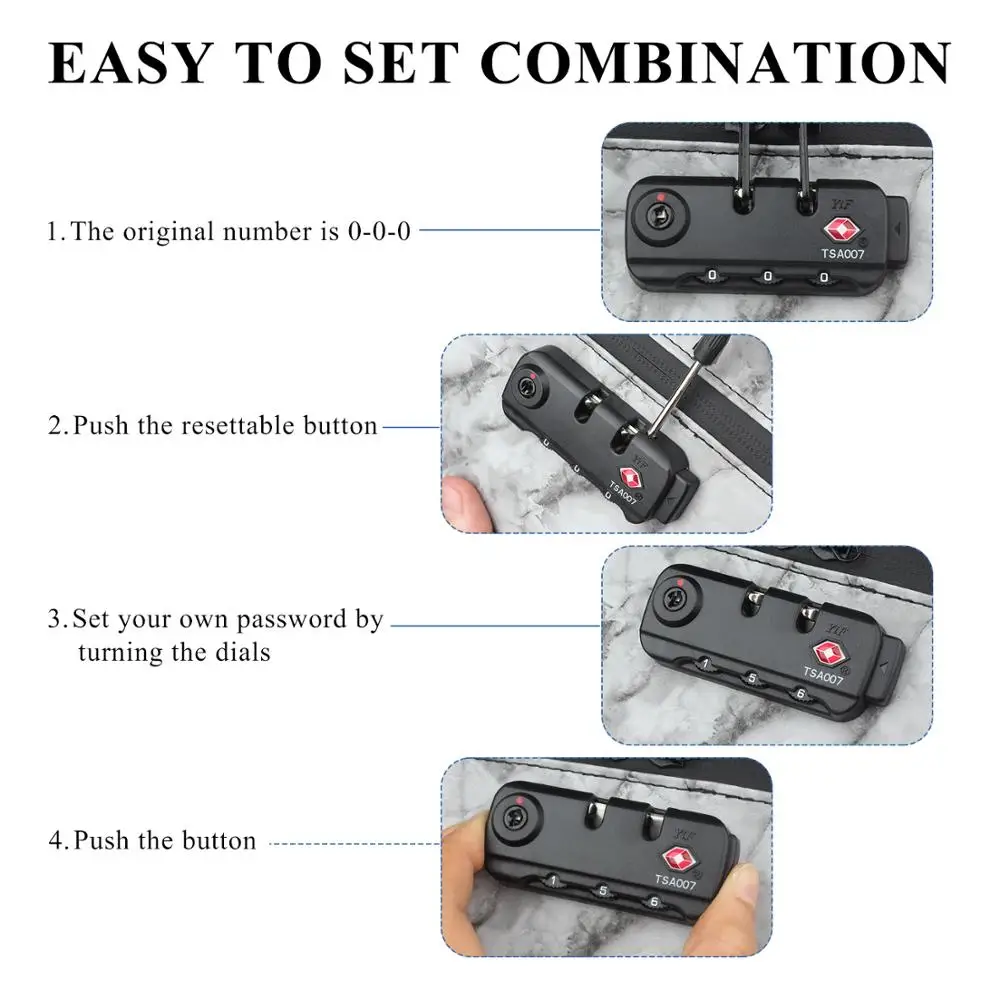 EASY TO SET COMBINATION

1. The original number is 0-0-0

YiF
TSA007
0 0 0

2. Push the resettable button

YiF
TSA007
0 0 0

3. Set your own password by turning the dials

YiF
TSA007
1 5 6

4. Push the button

YiF
TSA007
1 5 6