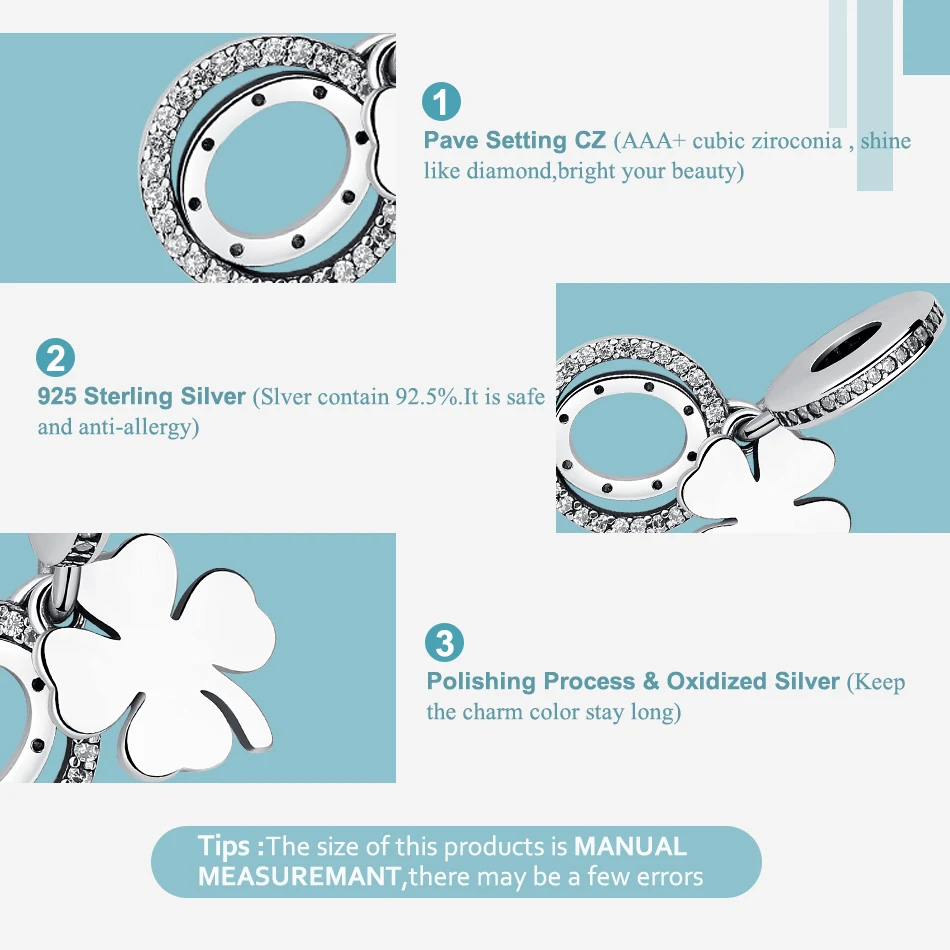 1
Pave Setting CZ (AAA+ cubic ziroconia , shine like diamond,bright your beauty)

2
925 Sterling Silver (Slver contain 92.5%.It is safe and anti-allergy)

3
Polishing Process & Oxidized Silver (Keep the charm color stay long)

Tips :The size of this products is MANUAL MEASUREMANT,there may be a few errors