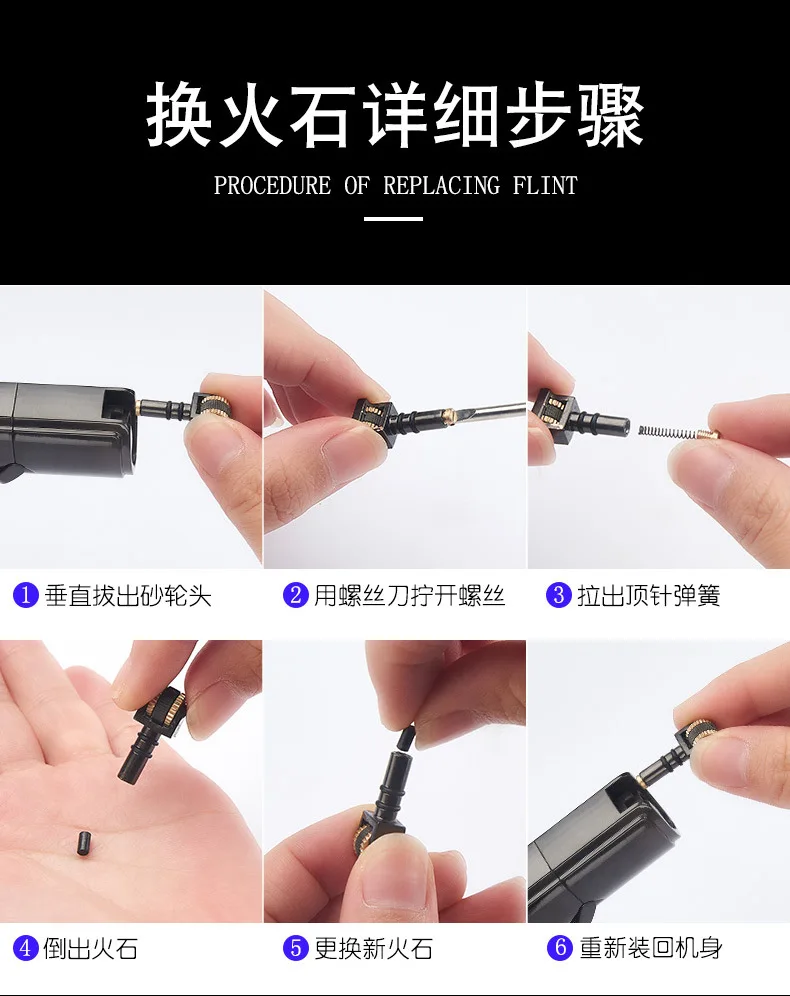 换火石详细步骤

PROCEDURE OF REPLACING FLINT

1 垂直拔出砂轮头

2 用螺丝刀拧开螺丝

3 拉出顶针弹簧

4 倒出火石

5 更换新火石

6 重新装回机身