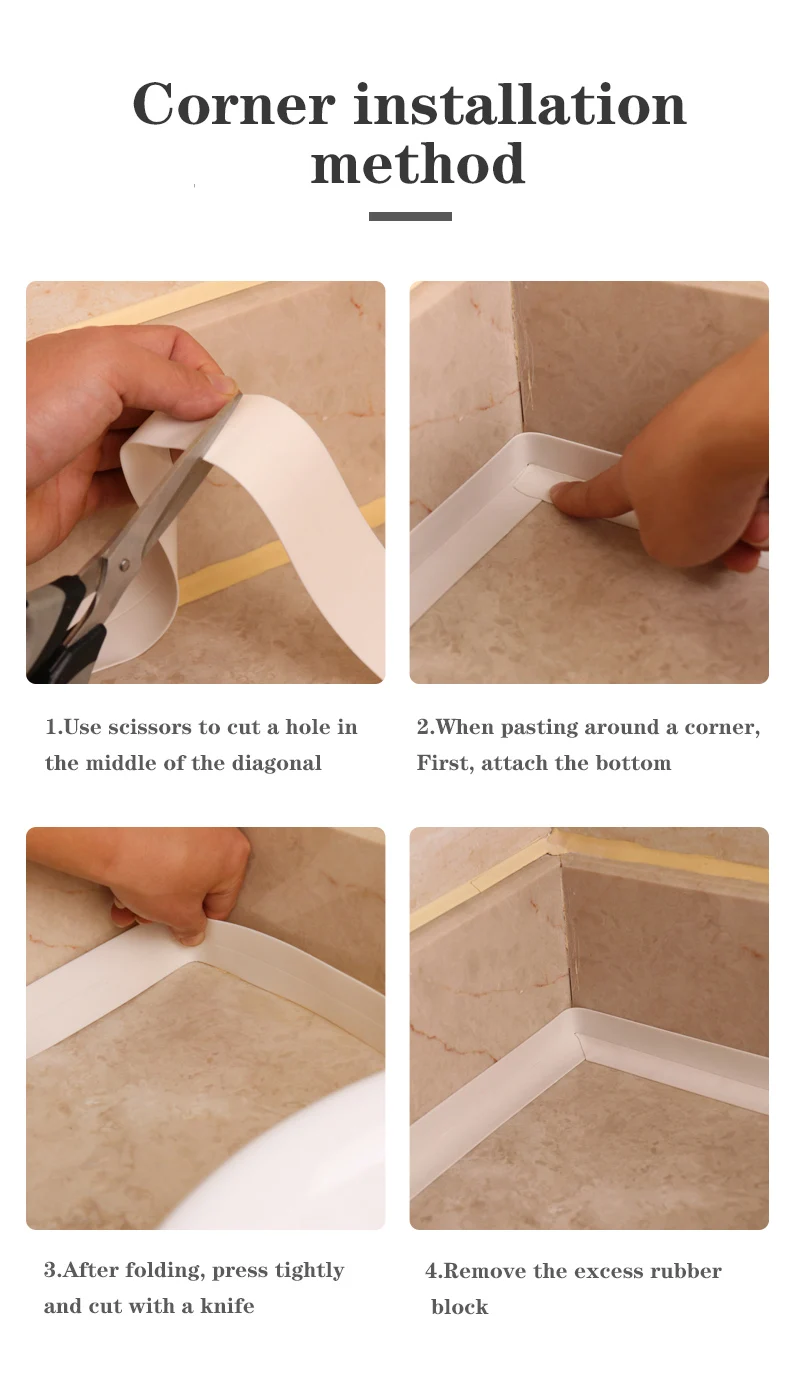 Corner installation method

1.Use scissors to cut a hole in the middle of the diagonal

2.When pasting around a corner, First, attach the bottom

3.After folding, press tightly and cut with a knife

4.Remove the excess rubber block