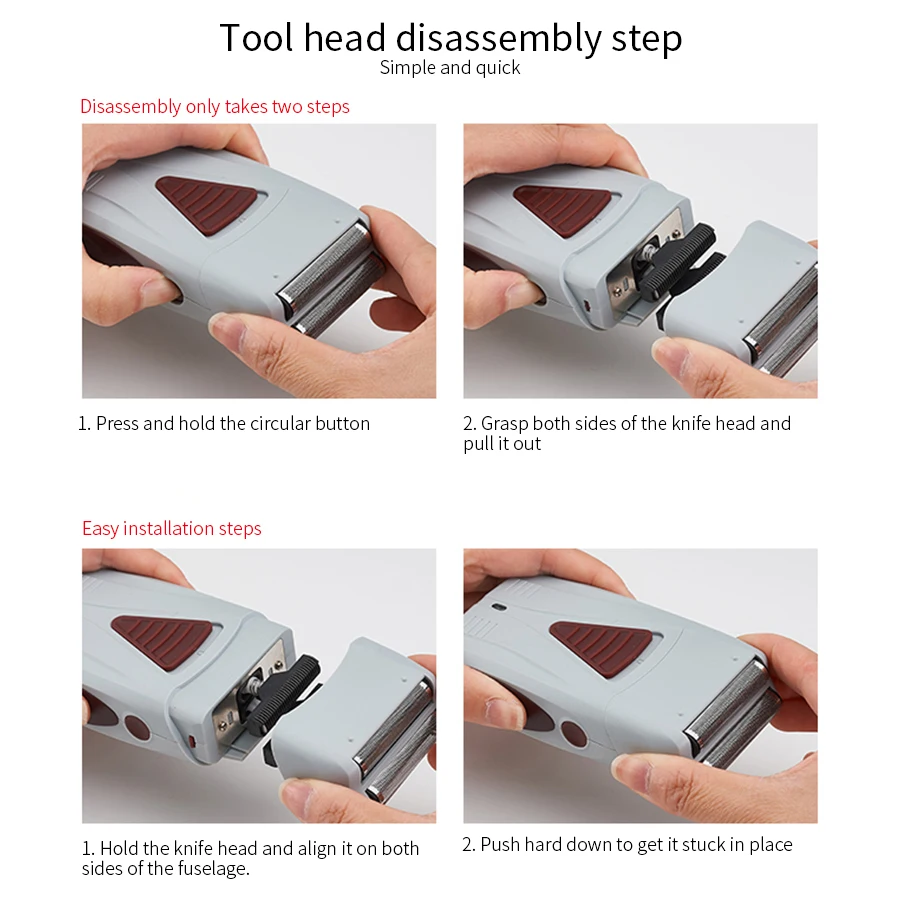 Tool head disassembly step
Simple and quick

Disassembly only takes two steps

1. Press and hold the circular button

2. Grasp both sides of the knife head and pull it out

Easy installation steps

1. Hold the knife head and align it on both sides of the fuselage.

2. Push hard down to get it stuck in place