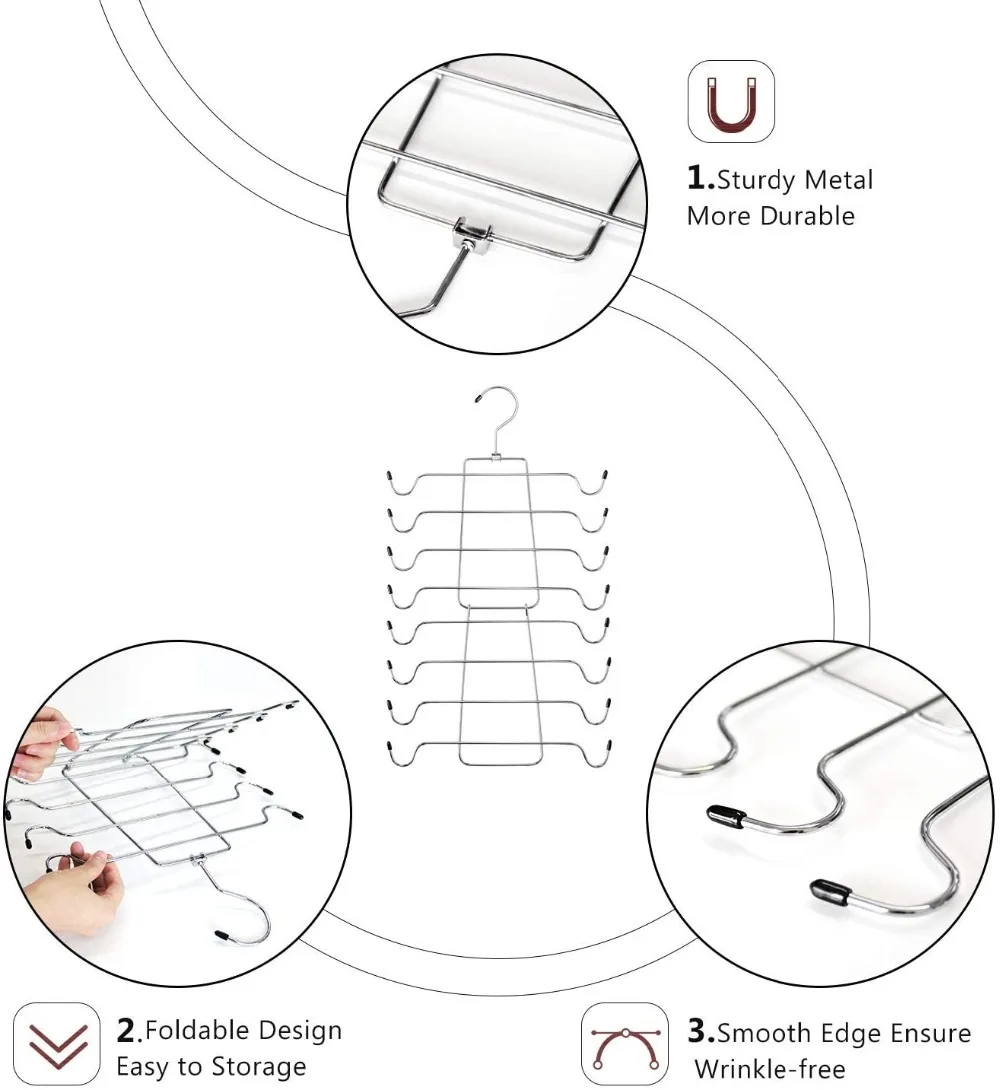 1.Sturdy Metal
More Durable

2.Foldable Design
Easy to Storage

3.Smooth Edge Ensure
Wrinkle-free