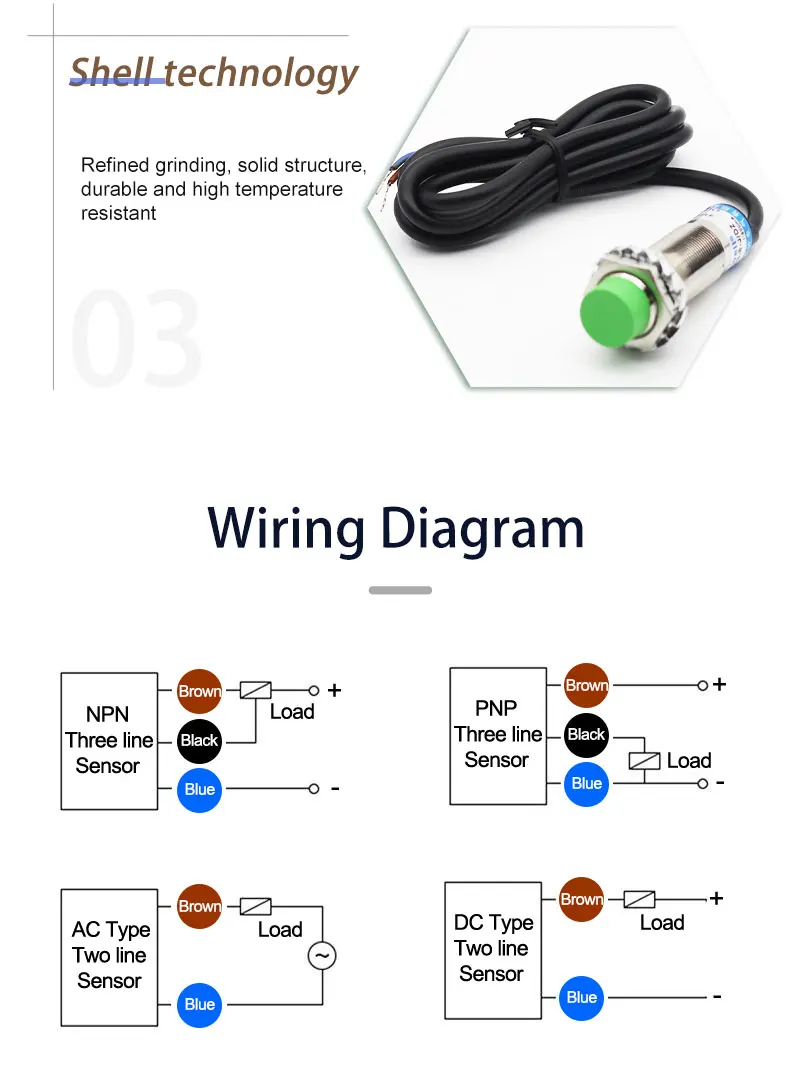 Shell technology

Refined grinding, solid structure, durable and high temperature resistant

03

Wiring Diagram

NPN Three line Sensor
Brown
Black
Blue
Load
+
-

PNP Three line Sensor
Brown
Black
Blue
Load
+
-

AC Type Two line Sensor
Brown
Blue
Load
~

DC Type Two line Sensor
Brown
Blue
Load
+
-