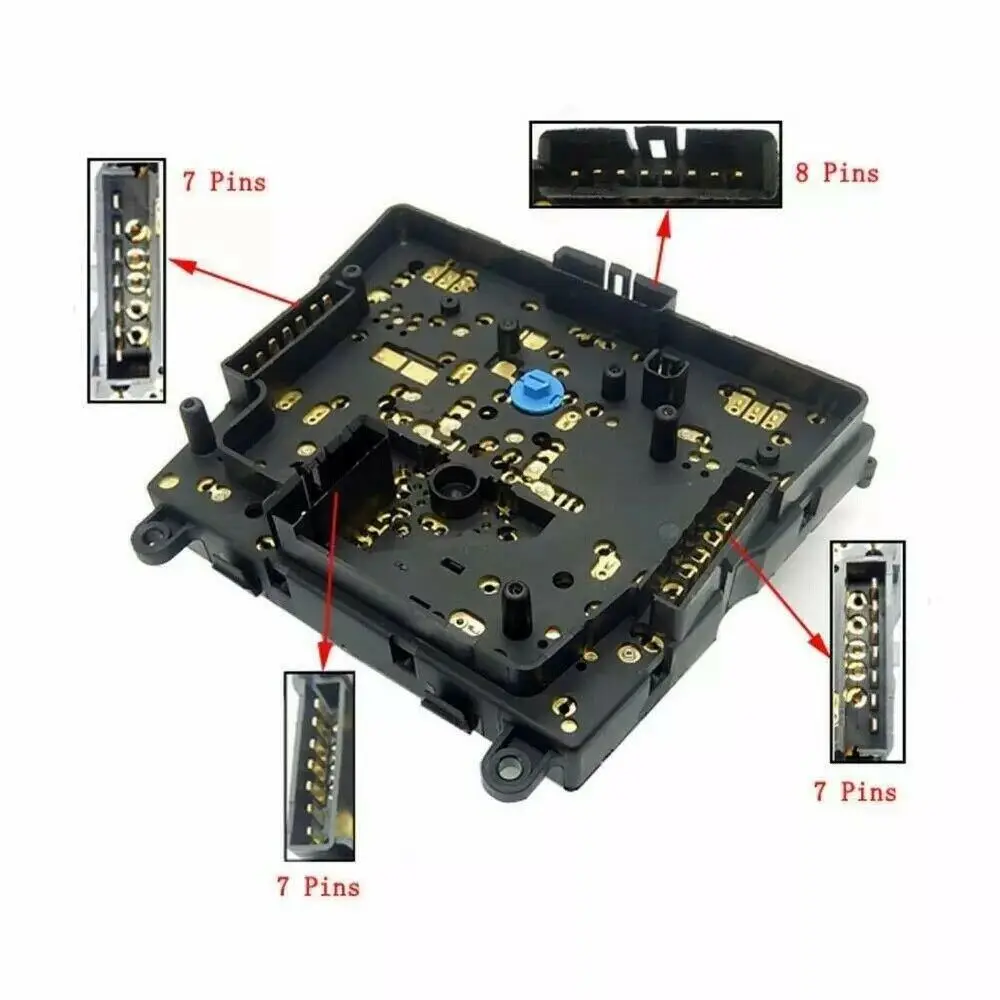 7 Pins

8 Pins

7 Pins

7 Pins