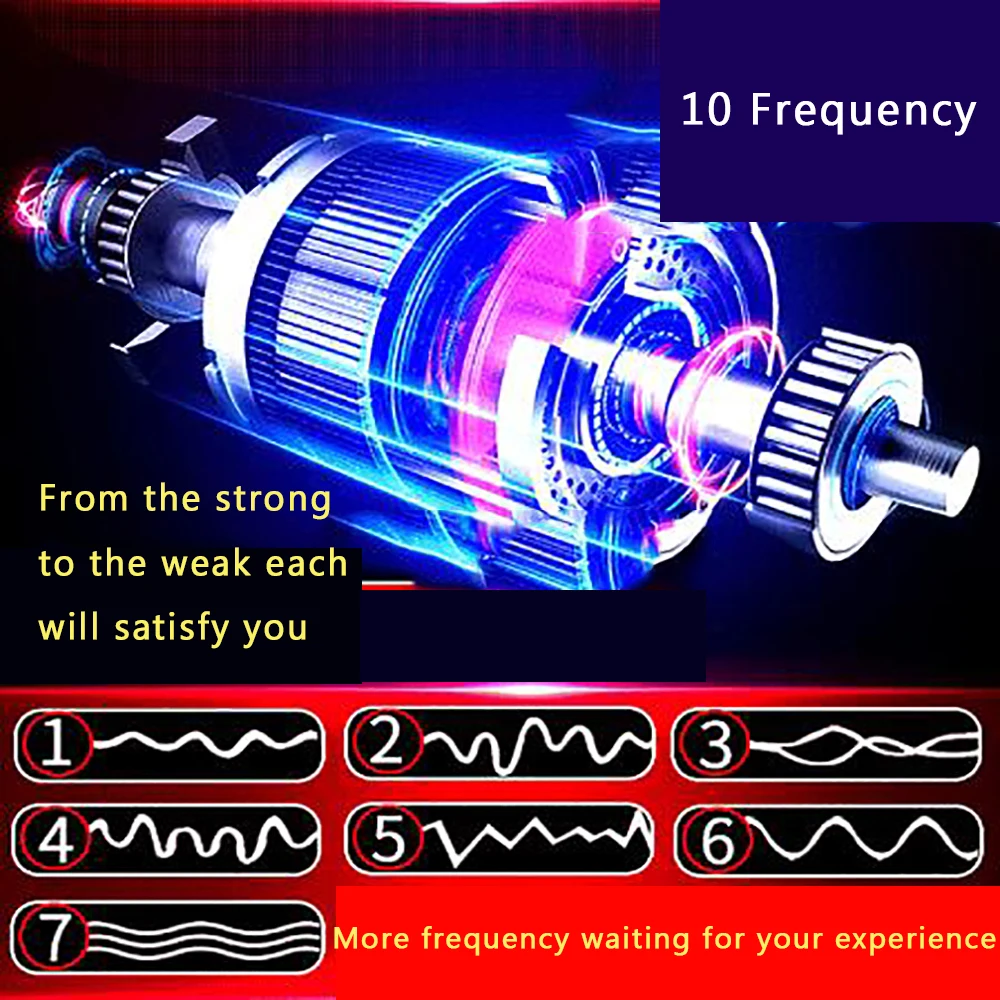 10 Frequency

From the strong to the weak each will satisfy you

1
2
3
4
5
6
7

More frequency waiting for your experience