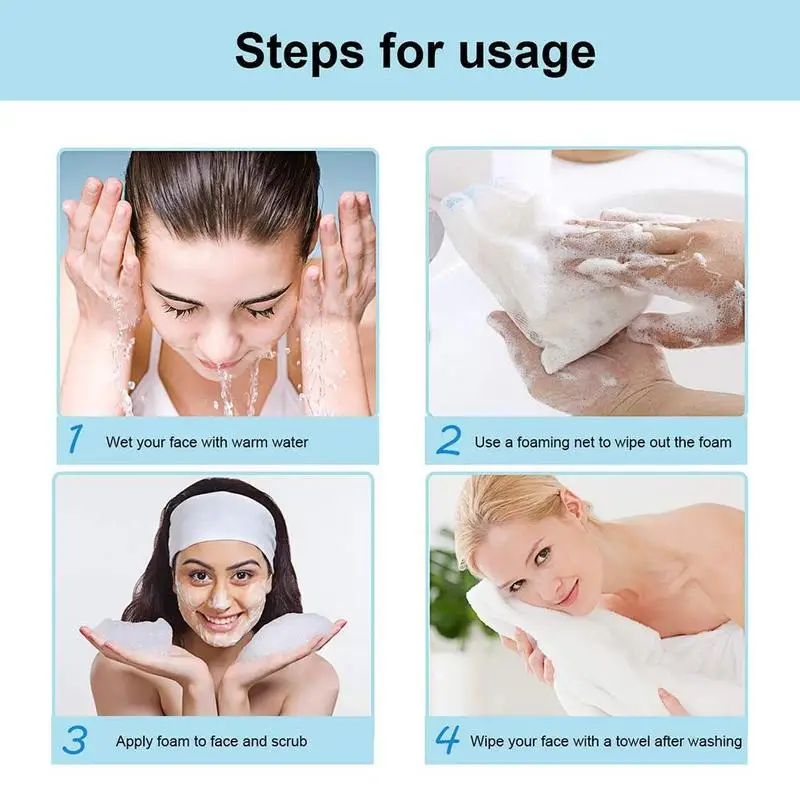 Steps for usage

1 Wet your face with warm water

2 Use a foaming net to wipe out the foam

3 Apply foam to face and scrub

4 Wipe your face with a towel after washing