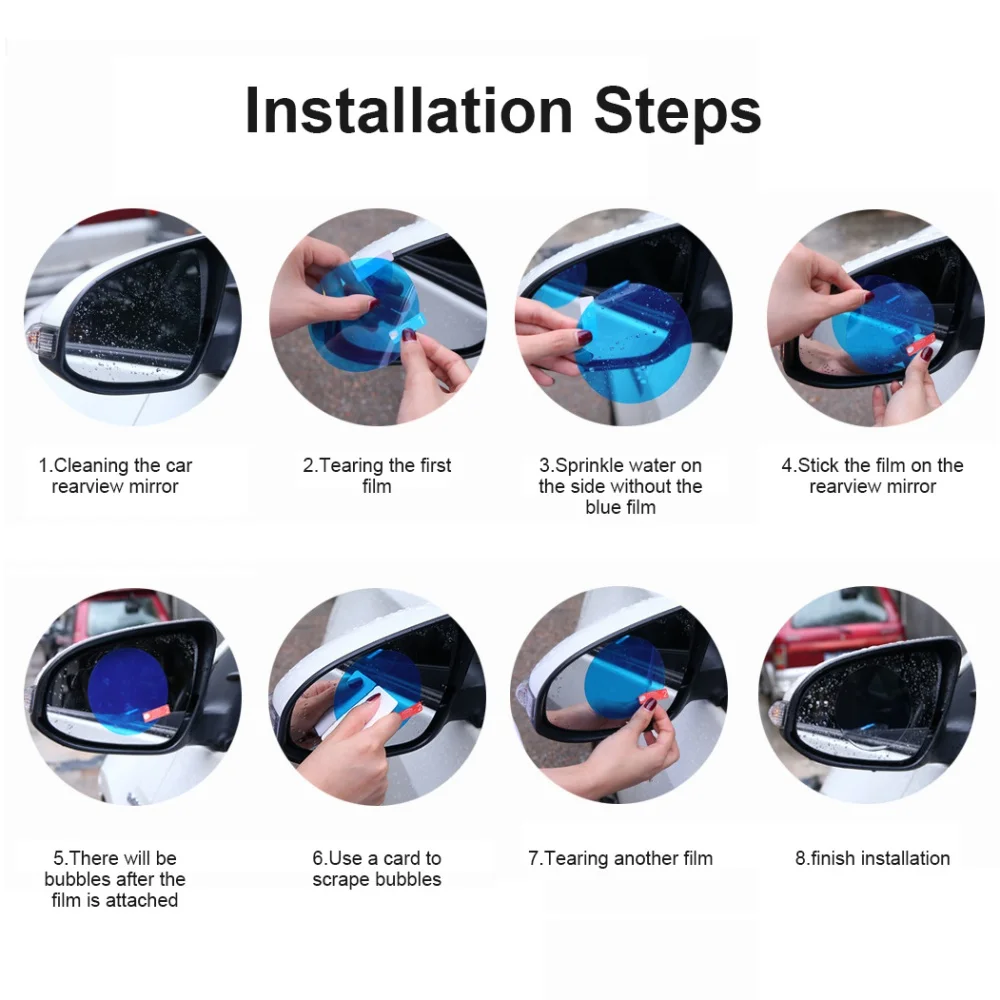 Installation Steps

1.Cleaning the car rearview mirror

2.Tearing the first film

3.Sprinkle water on the side without the blue film

4.Stick the film on the rearview mirror

5.There will be bubbles after the film is attached

6.Use a card to scrape bubbles

7.Tearing another film

8.finish installation