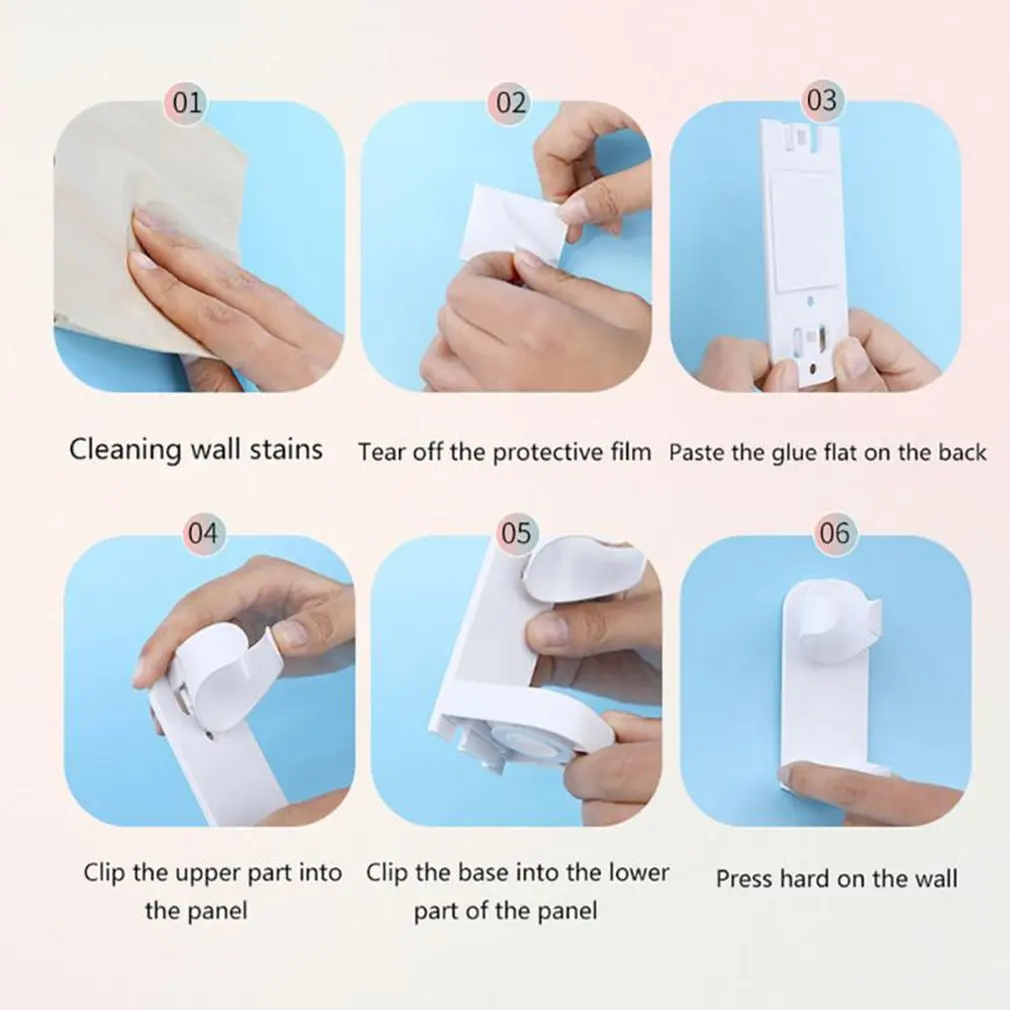 01

Cleaning wall stains

02

Tear off the protective film

03

Paste the glue flat on the back

04

Clip the upper part into the panel

05

Clip the base into the lower part of the panel

06

Press hard on the wall