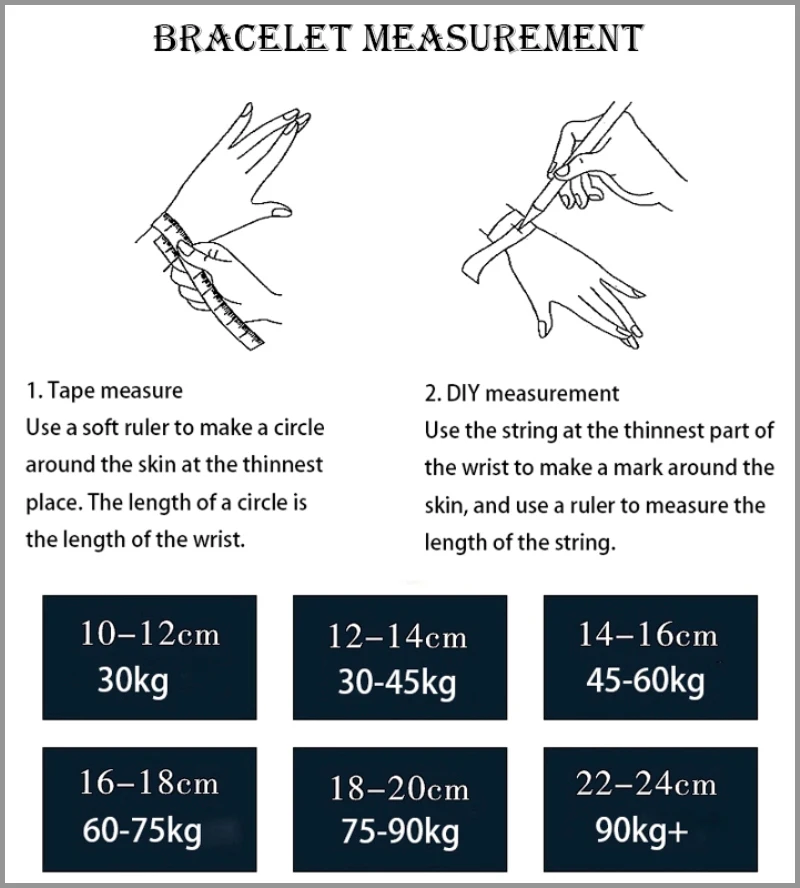 BRACELET MEASUREMENT

1. Tape measure
Use a soft ruler to make a circle around the skin at the thinnest place. The length of a circle is the length of the wrist.

2. DIY measurement
Use the string at the thinnest part of the wrist to make a mark around the skin, and use a ruler to measure the length of the string.

10–12cm
30kg

12–14cm
30-45kg

14–16cm
45-60kg

16–18cm
60-75kg

18–20cm
75-90kg

22–24cm
90kg+