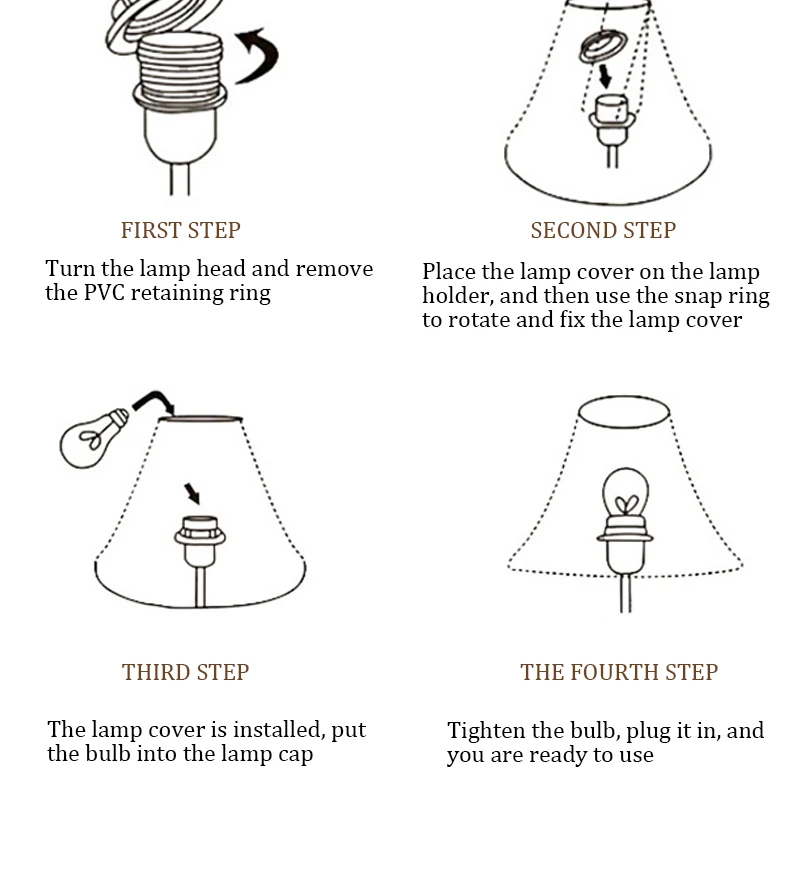 FIRST STEP

Turn the lamp head and remove the PVC retaining ring

SECOND STEP

Place the lamp cover on the lamp holder, and then use the snap ring to rotate and fix the lamp cover

THIRD STEP

The lamp cover is installed, put the bulb into the lamp cap

THE FOURTH STEP

Tighten the bulb, plug it in, and you are ready to use