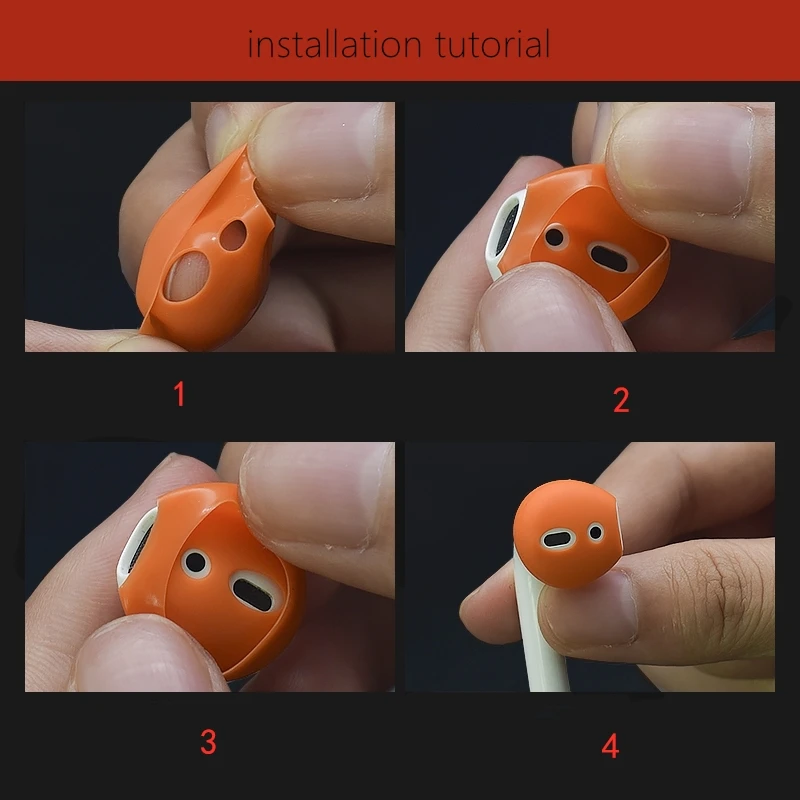 installation tutorial

1

2

3

4