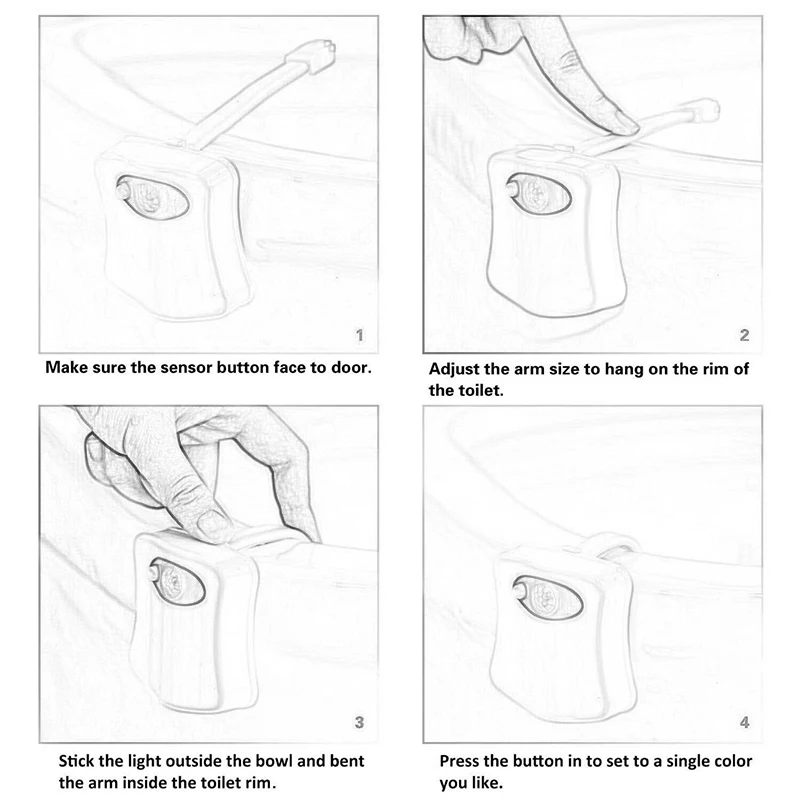 1

Make sure the sensor button face to door.

2

Adjust the arm size to hang on the rim of the toilet.

3

Stick the light outside the bowl and bent the arm inside the toilet rim.

4

Press the button in to set to a single color you like.