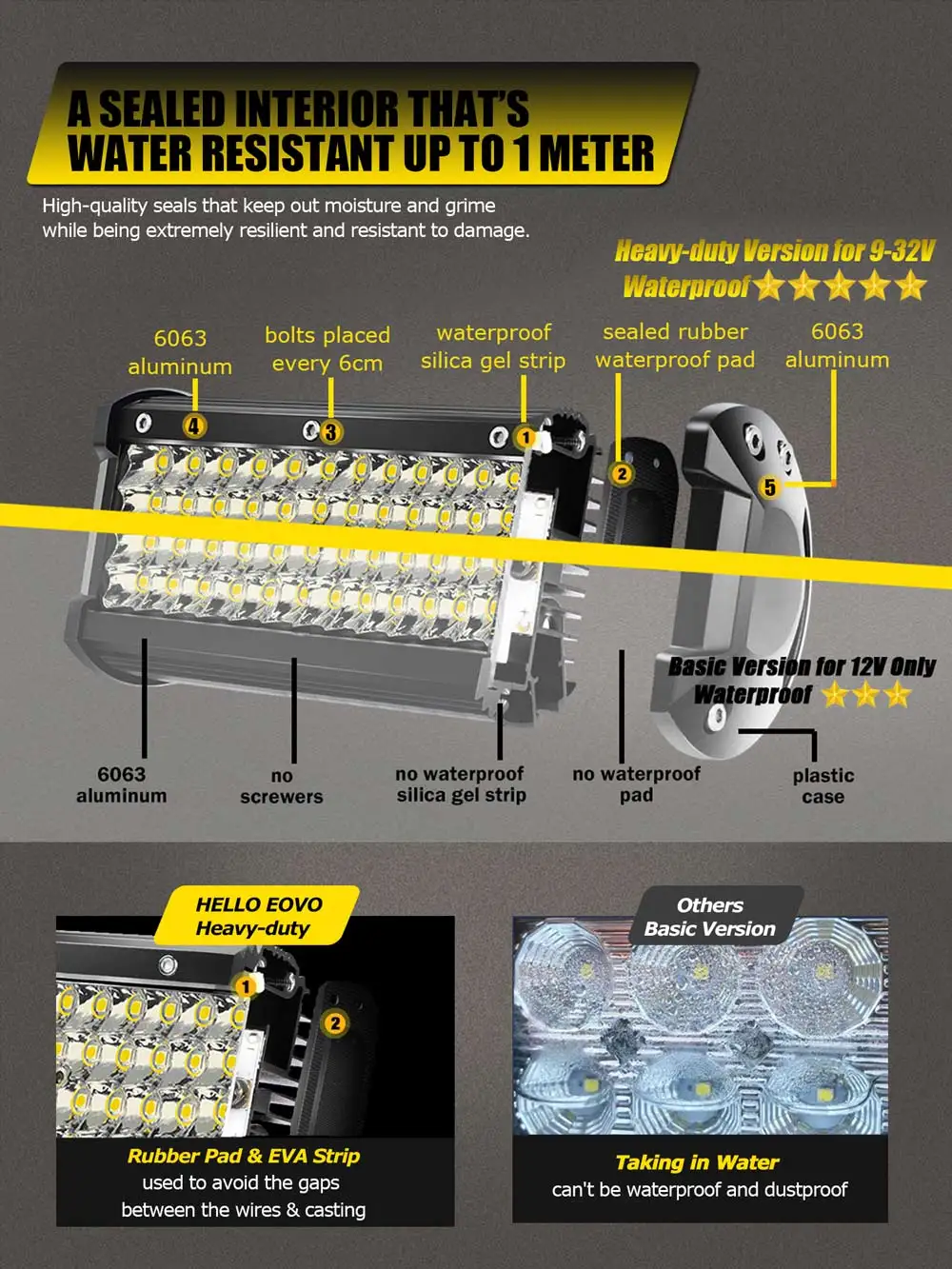 A SEALED INTERIOR THAT'S WATER RESISTANT UP TO 1 METER

High-quality seals that keep out moisture and grime while being extremely resilient and resistant to damage.

Heavy-duty Version for 9-32V
Waterproof

6063 aluminum

bolts placed every 6cm

waterproof silica gel strip

sealed rubber waterproof pad

6063 aluminum

4
3
1
2
5

Basic Version for 12V Only
Waterproof

6063 aluminum

no screwers

no waterproof silica gel strip

no waterproof pad

plastic case

HELLO EOVO
Heavy-duty

1
2

Rubber Pad & EVA Strip
used to avoid the gaps between the wires & casting

Others
Basic Version

Taking in Water
can't be waterproof and dustproof