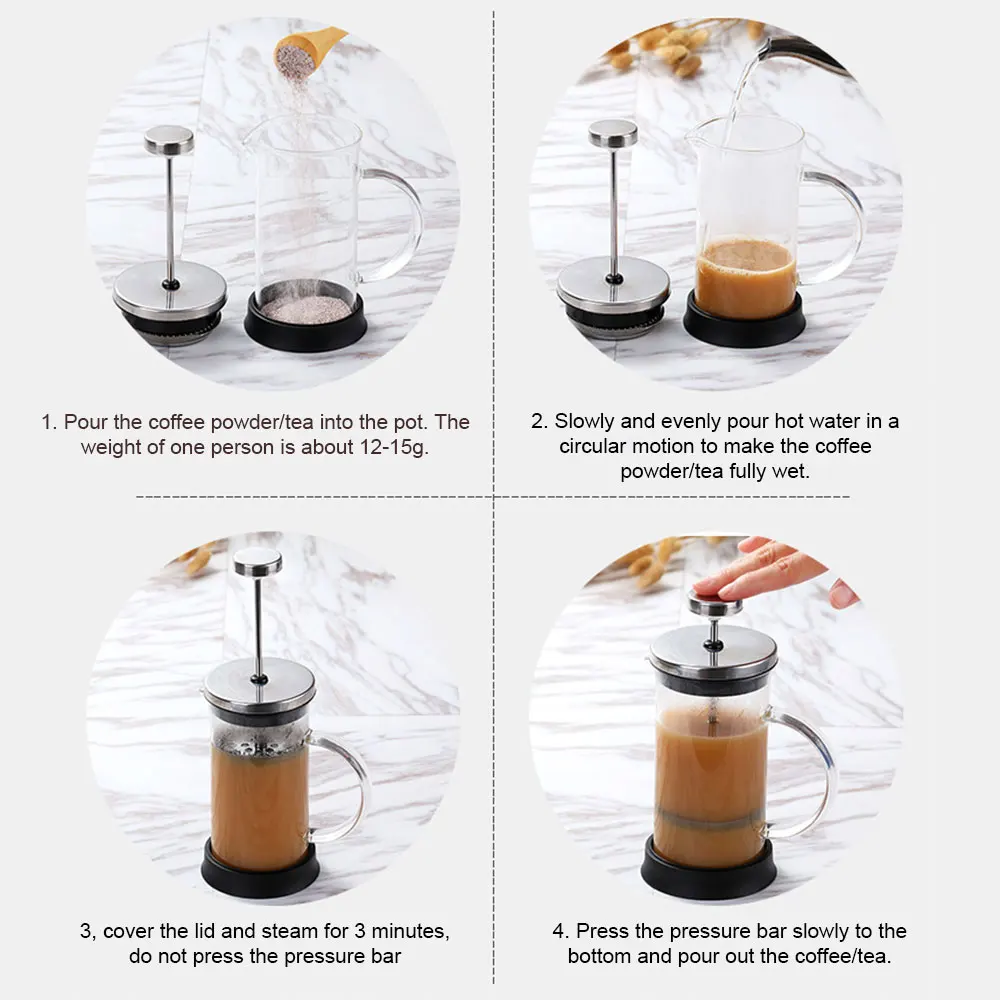 1. Pour the coffee powder/tea into the pot. The weight of one person is about 12-15g.

2. Slowly and evenly pour hot water in a circular motion to make the coffee powder/tea fully wet.

3, cover the lid and steam for 3 minutes, do not press the pressure bar

4. Press the pressure bar slowly to the bottom and pour out the coffee/tea.