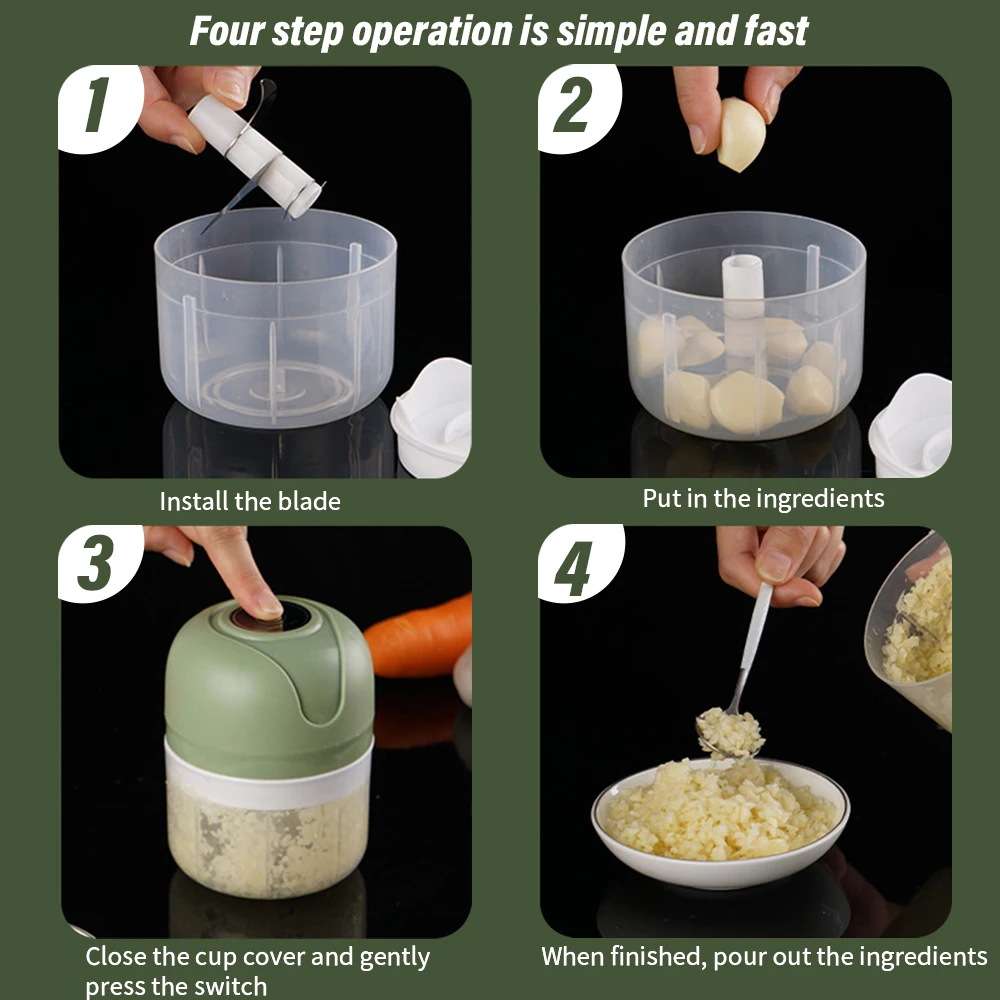 Four step operation is simple and fast

1

Install the blade

2

Put in the ingredients

3

Close the cup cover and gently press the switch

4

When finished, pour out the ingredients