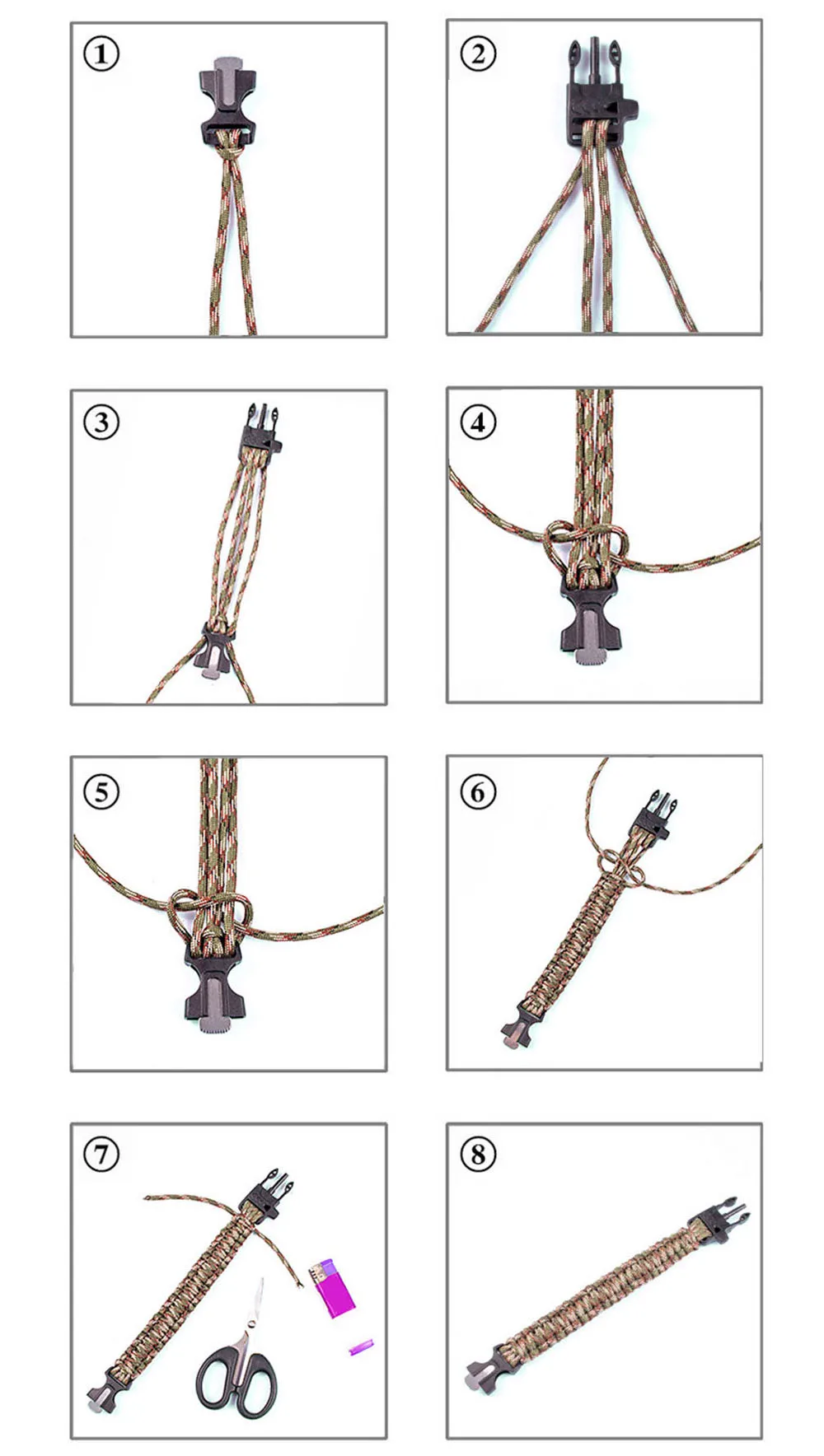 ①

②

③

④

⑤

⑥

⑦

⑧