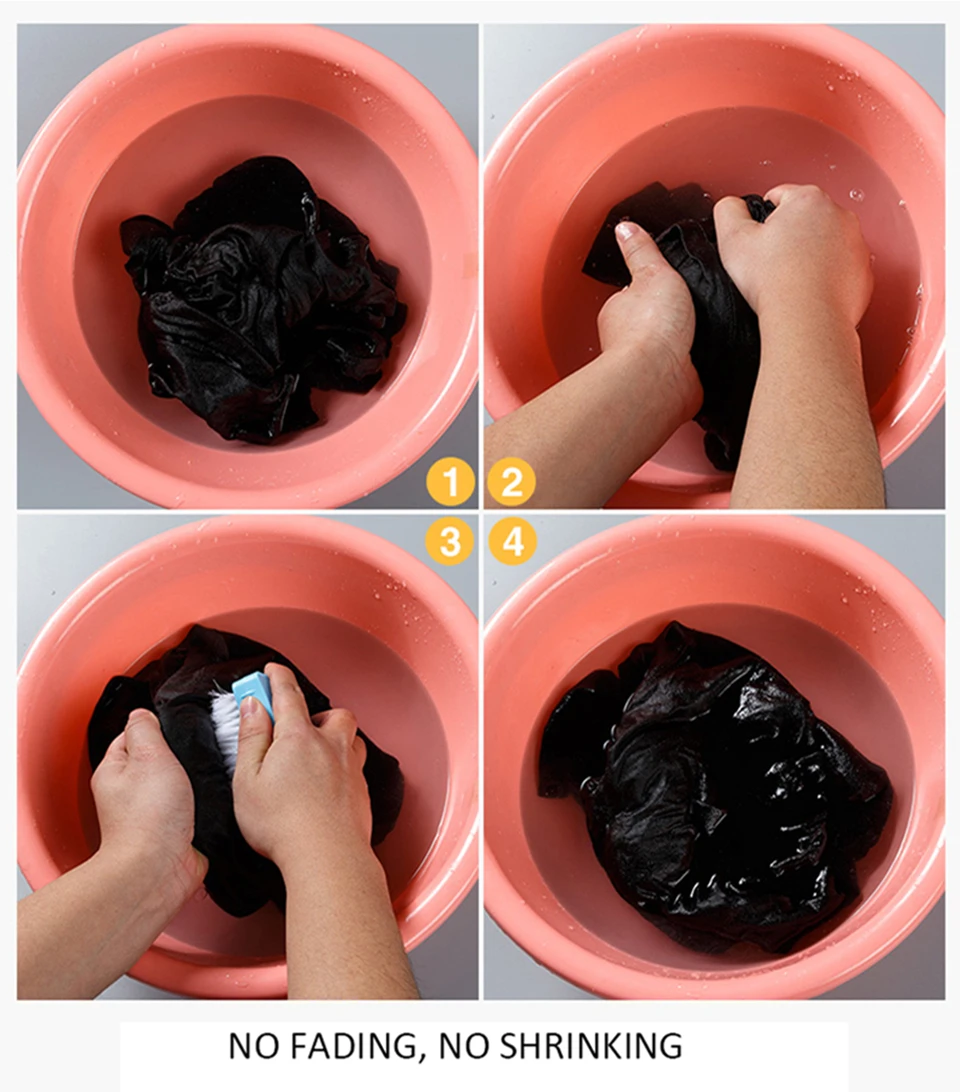 1 2
3 4

NO FADING, NO SHRINKING