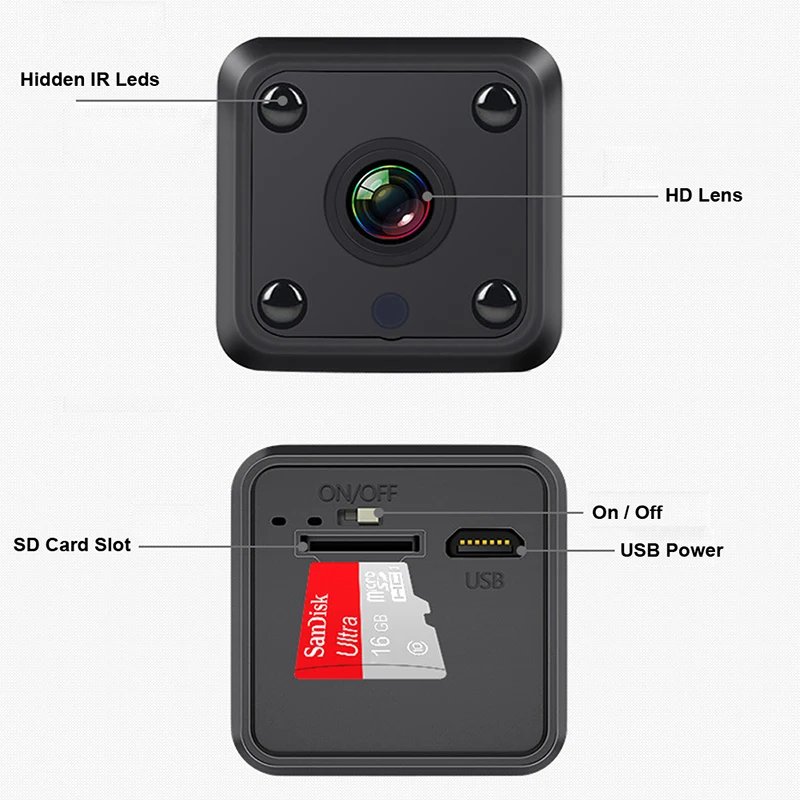 Hidden IR Leds

HD Lens

ON/OFF

On / Off

SD Card Slot

USB Power

USB

SanDisk Ultra

16 GB

micro SD HC I

10