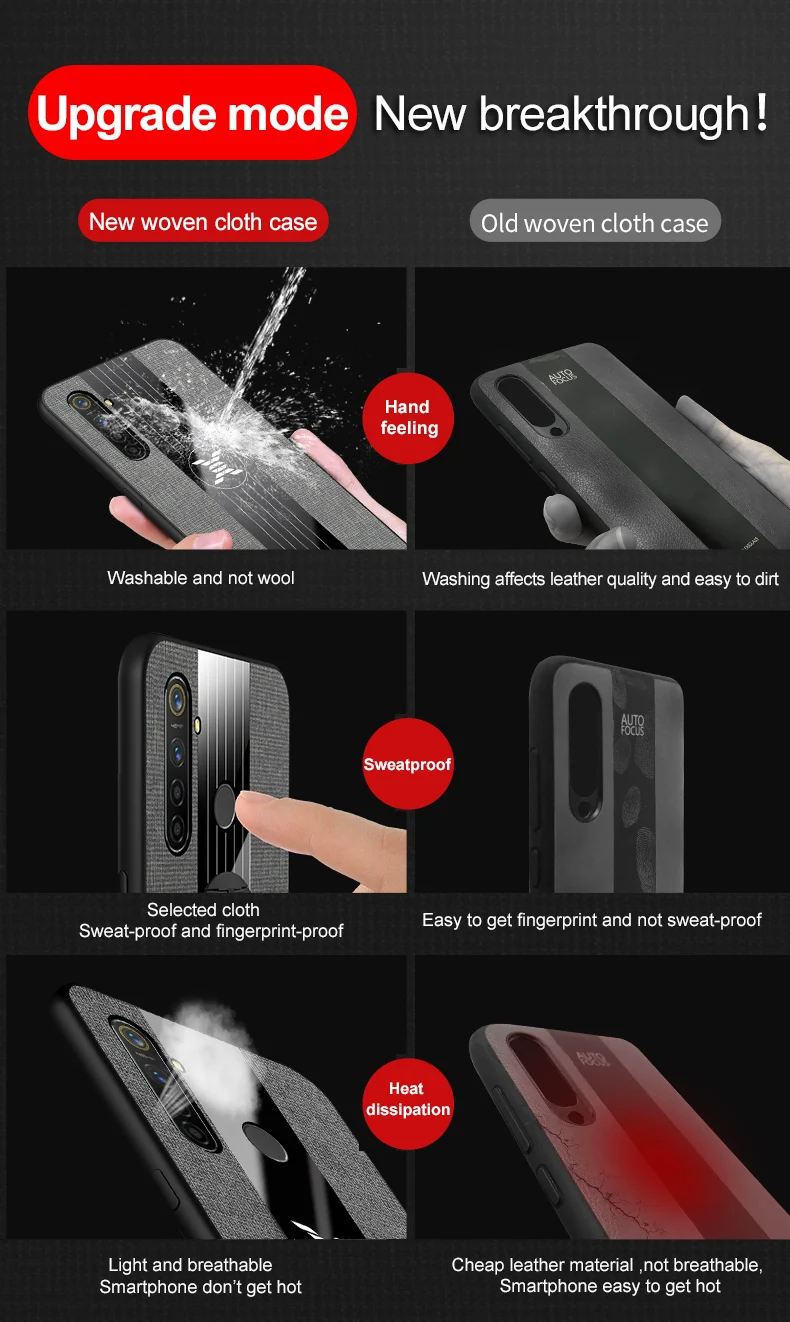 Upgrade mode New breakthrough!

New woven cloth case

Old woven cloth case

Hand feeling

AUTO FOCUS

Washable and not wool

Washing affects leather quality and easy to dirt

Sweatproof

AUTO FOCUS

Selected cloth
Sweat-proof and fingerprint-proof

Easy to get fingerprint and not sweat-proof

Heat dissipation

AUTO FOCUS

Light and breathable
Smartphone don't get hot

Cheap leather material ,not breathable,
Smartphone easy to get hot