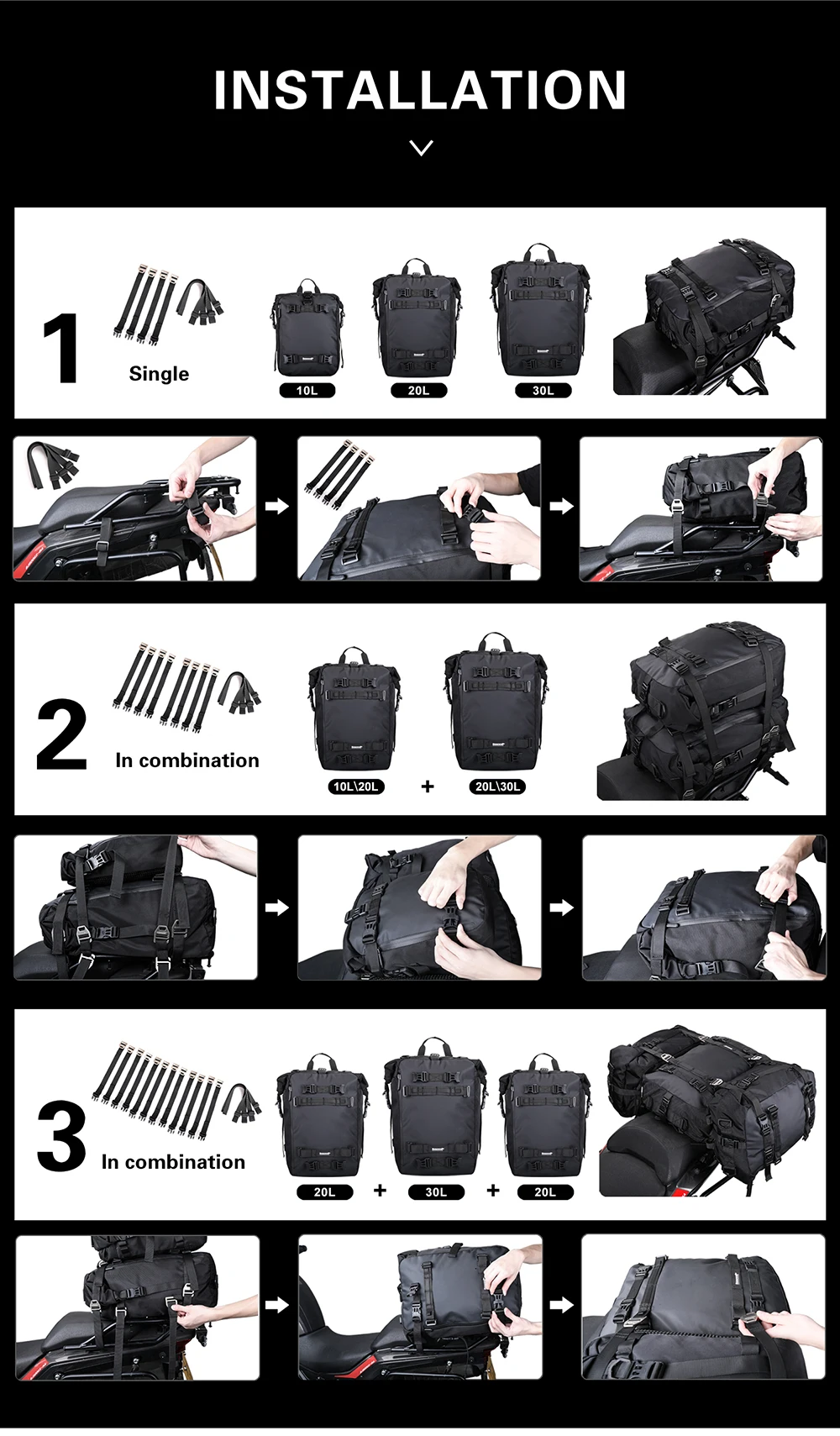 INSTALLATION

1 Single

10L

20L

30L

2 In combination

10L\20L + 20L\30L

3 In combination

20L + 30L + 20L