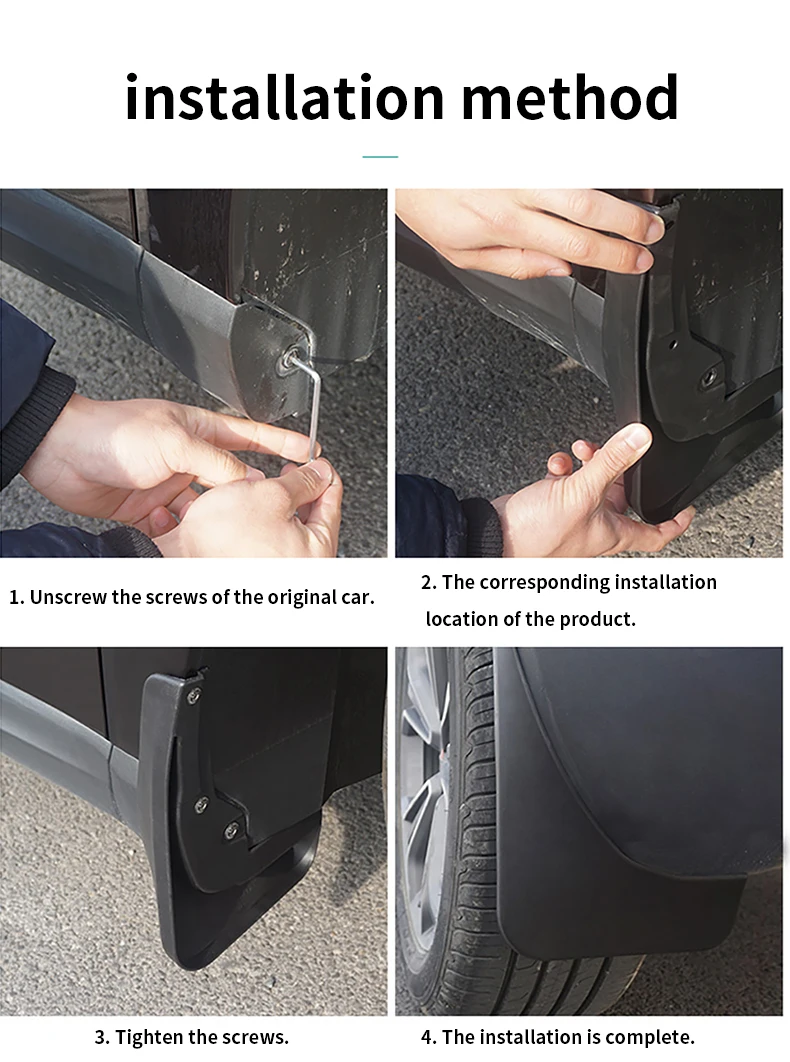 installation method

1. Unscrew the screws of the original car.

2. The corresponding installation location of the product.

3. Tighten the screws.

4. The installation is complete.