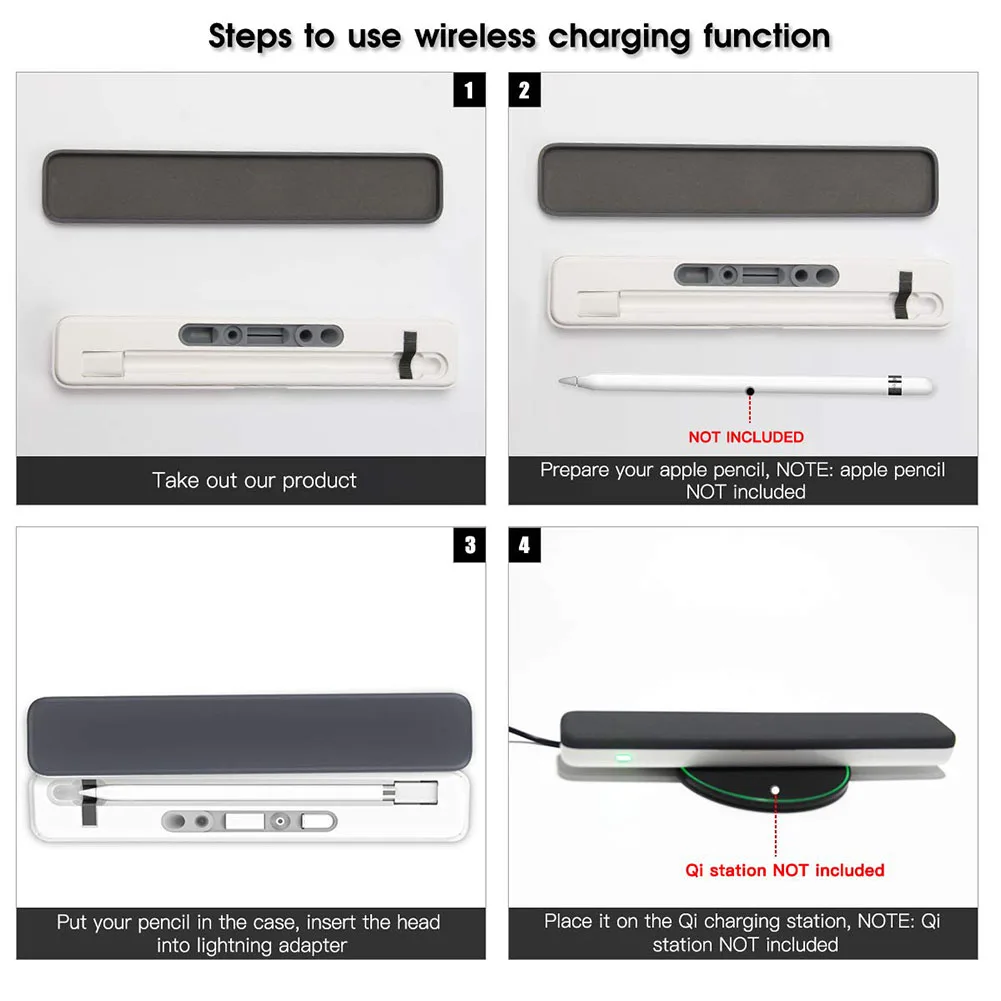 Steps to use wireless charging function

1

Take out our product

2

NOT INCLUDED

Prepare your apple pencil, NOTE: apple pencil NOT included

3

Put your pencil in the case, insert the head into lightning adapter

4

Qi station NOT included

Place it on the Qi charging station, NOTE: Qi station NOT included