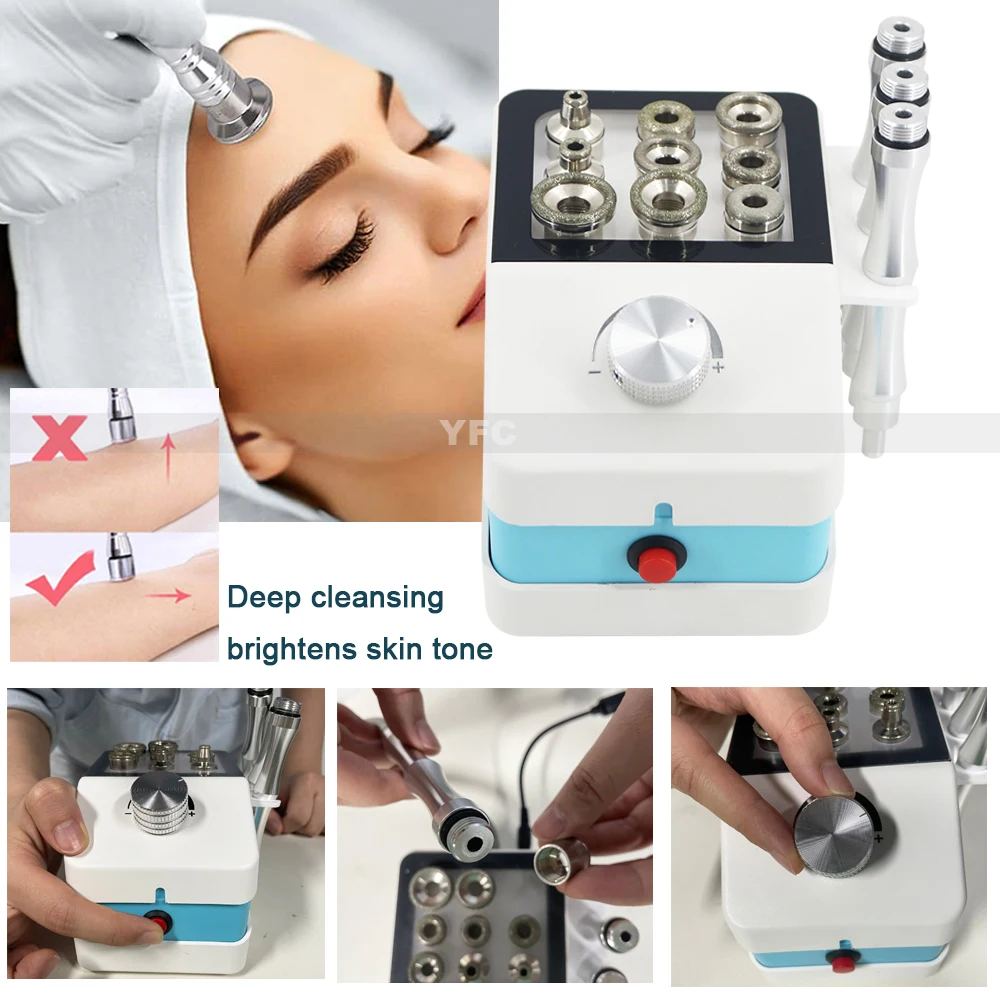 YFC

Deep cleansing
brightens skin tone

- +

- +

+