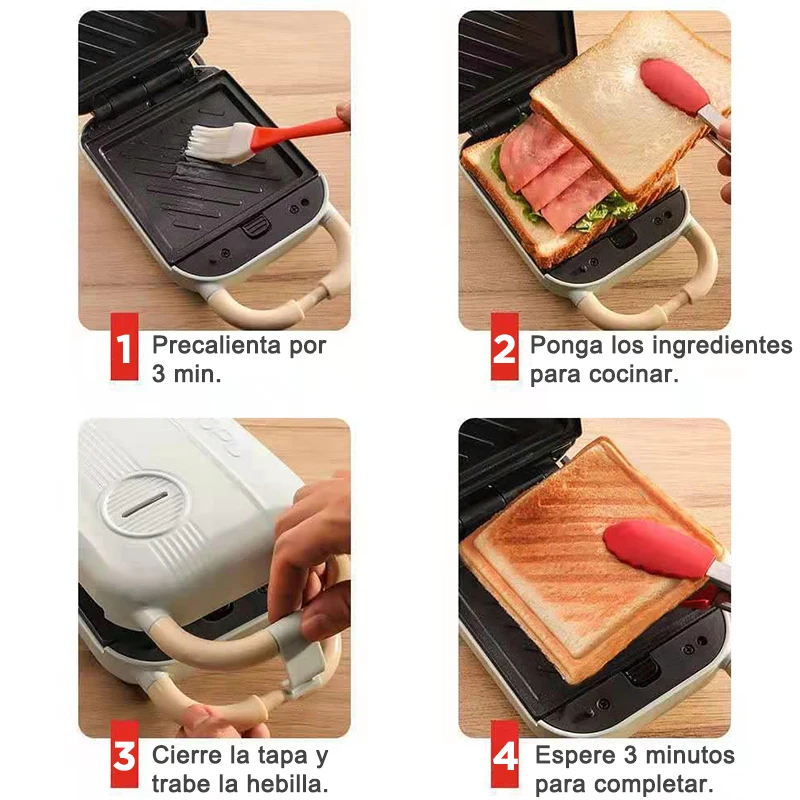 1 Precalienta por 3 min.

2 Ponga los ingredientes para cocinar.

3 Cierre la tapa y trabe la hebilla.

4 Espere 3 minutos para completar.