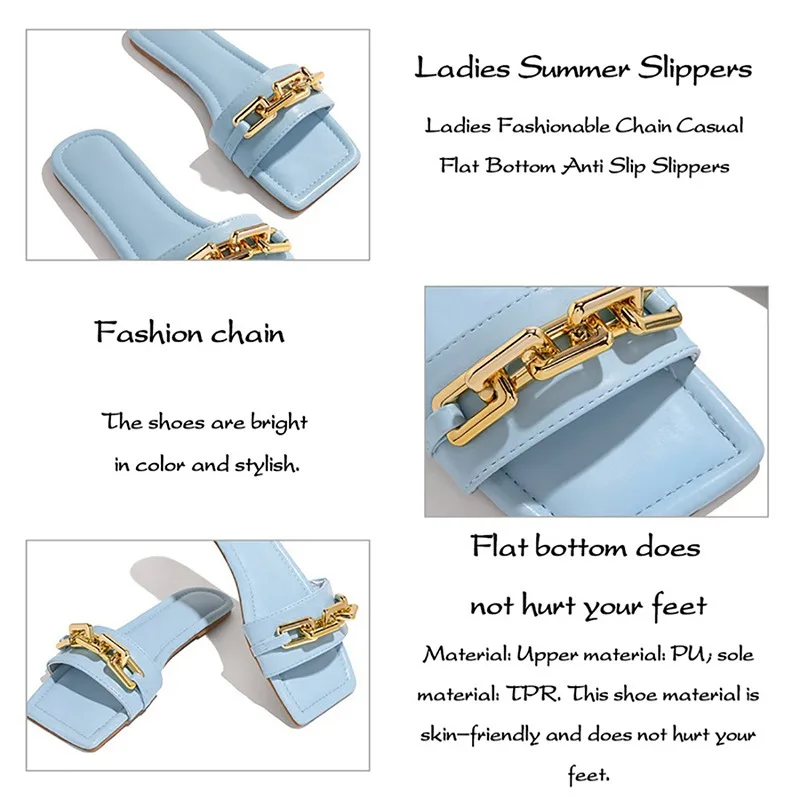 Ladies Summer Slippers

Ladies Fashionable Chain Casual Flat Bottom Anti Slip Slippers

Fashion chain

The shoes are bright in color and stylish.

Flat bottom does not hurt your feet

Material: Upper material: PU; sole material: TPR. This shoe material is skin-friendly and does not hurt your feet.