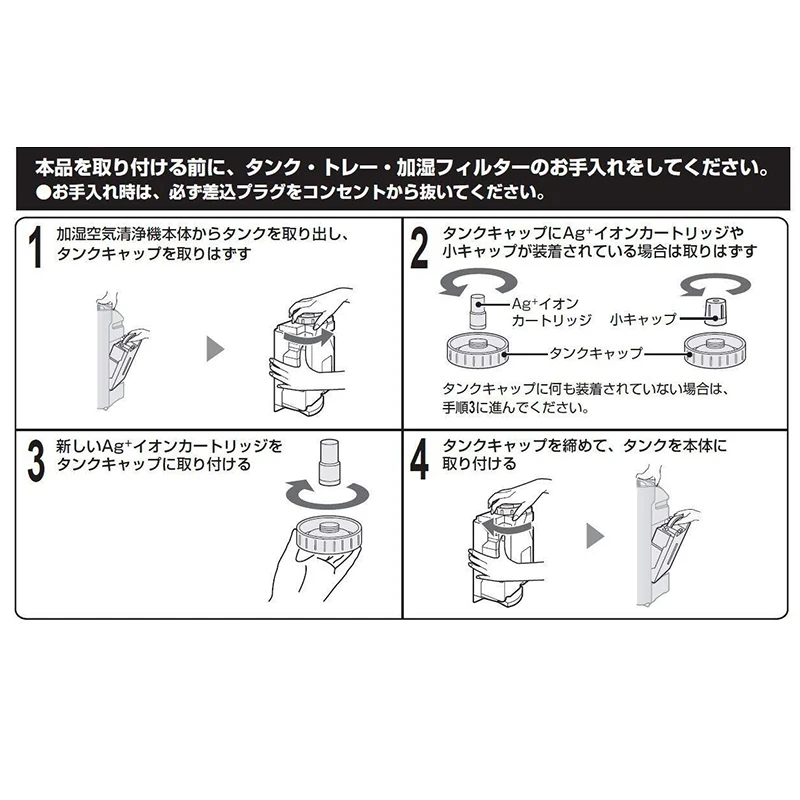 本品を取り付ける前に、タンク・トレー・加湿フィルターのお手入れをしてください。
●お手入れ時は、必ず差込プラグをコンセントから抜いてください。

1 加湿空気清浄機本体からタンクを取り出し、タンクキャップを取りはずす

2 タンクキャップに$Ag^+$イオンカートリッジや小キャップが装着されている場合は取りはずす

$Ag^+$イオンカートリッジ

小キャップ

タンクキャップ

タンクキャップに何も装着されていない場合は、手順3に進んでください。

3 新しい$Ag^+$イオンカートリッジをタンクキャップに取り付ける

4 タンクキャップを締めて、タンクを本体に取り付ける