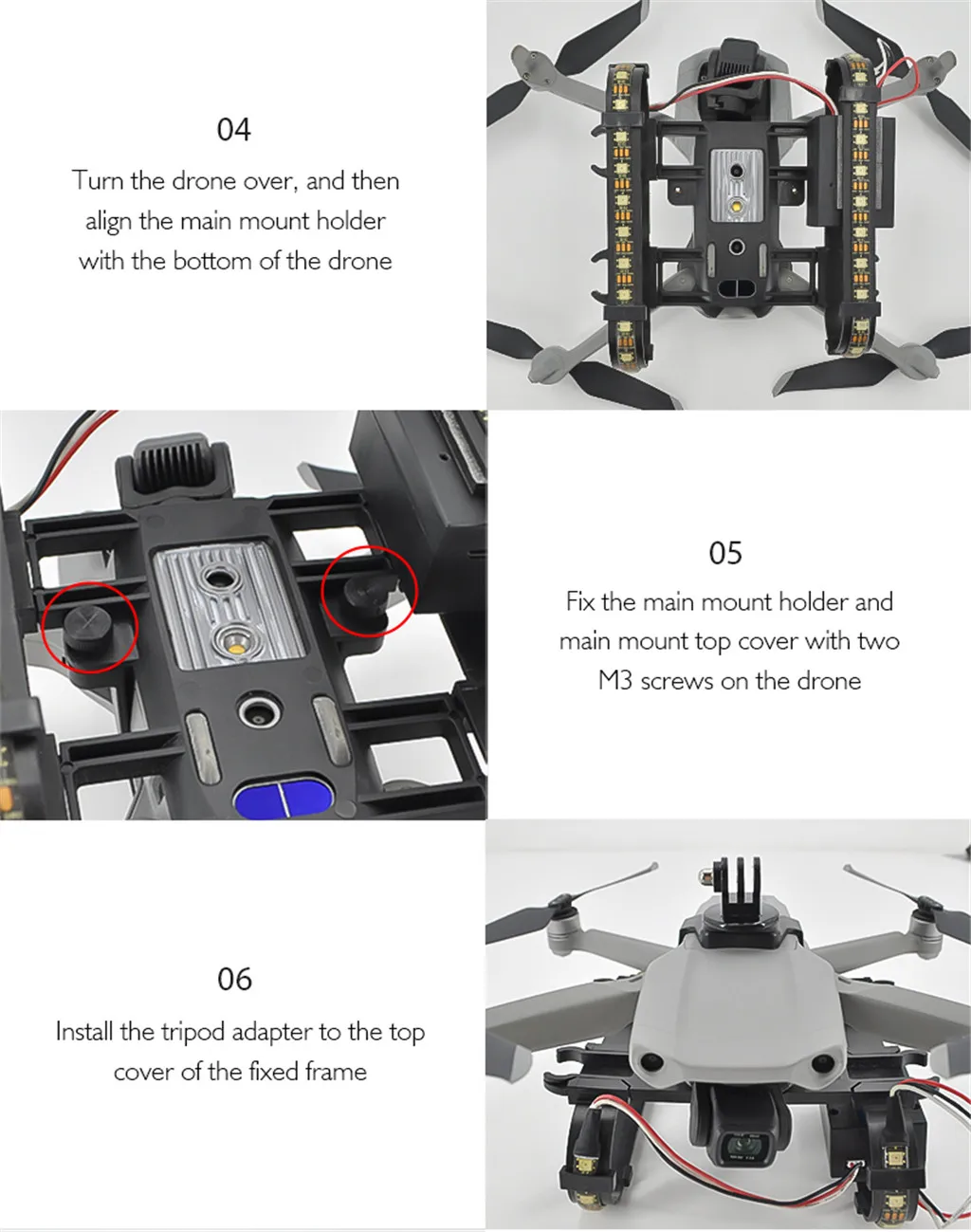 04

Turn the drone over, and then align the main mount holder with the bottom of the drone

05

Fix the main mount holder and main mount top cover with two M3 screws on the drone

06

Install the tripod adapter to the top cover of the fixed frame