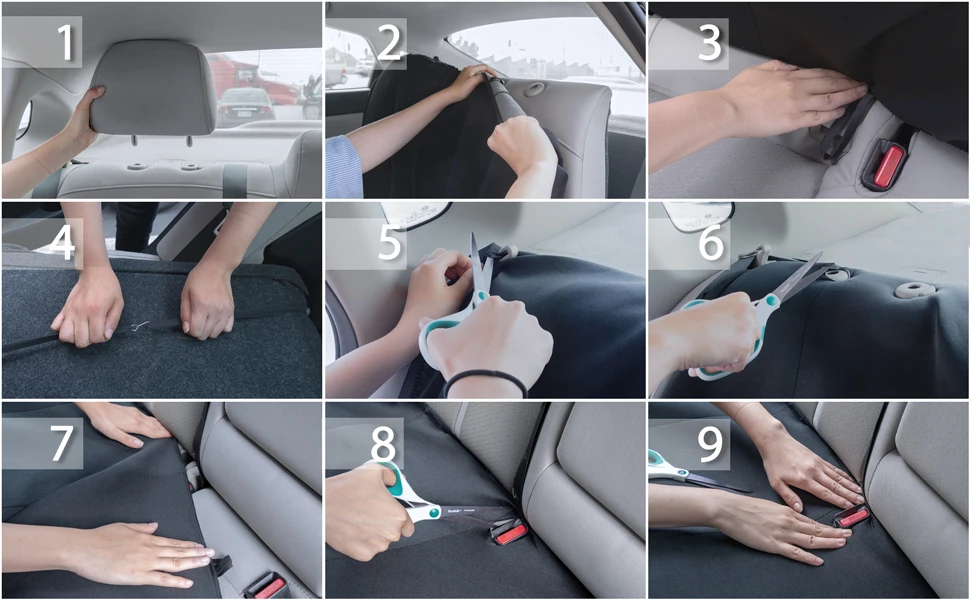 1
2
3
4
5
6
7
8
9