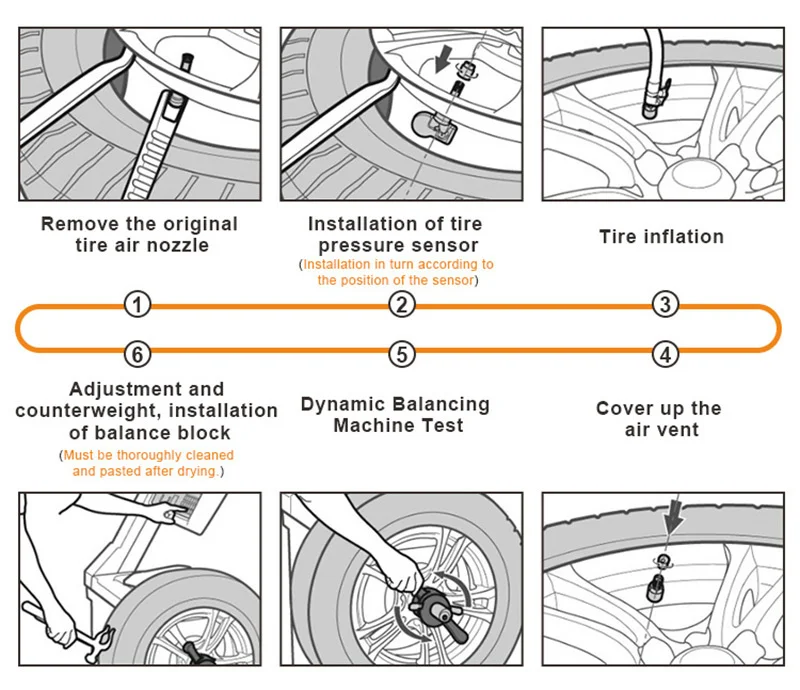 Remove the original tire air nozzle

Installation of tire pressure sensor
(Installation in turn according to the position of the sensor)

Tire inflation

1

2

3

6

5

4

Adjustment and counterweight, installation of balance block
(Must be thoroughly cleaned and pasted after drying.)

Dynamic Balancing Machine Test

Cover up the air vent