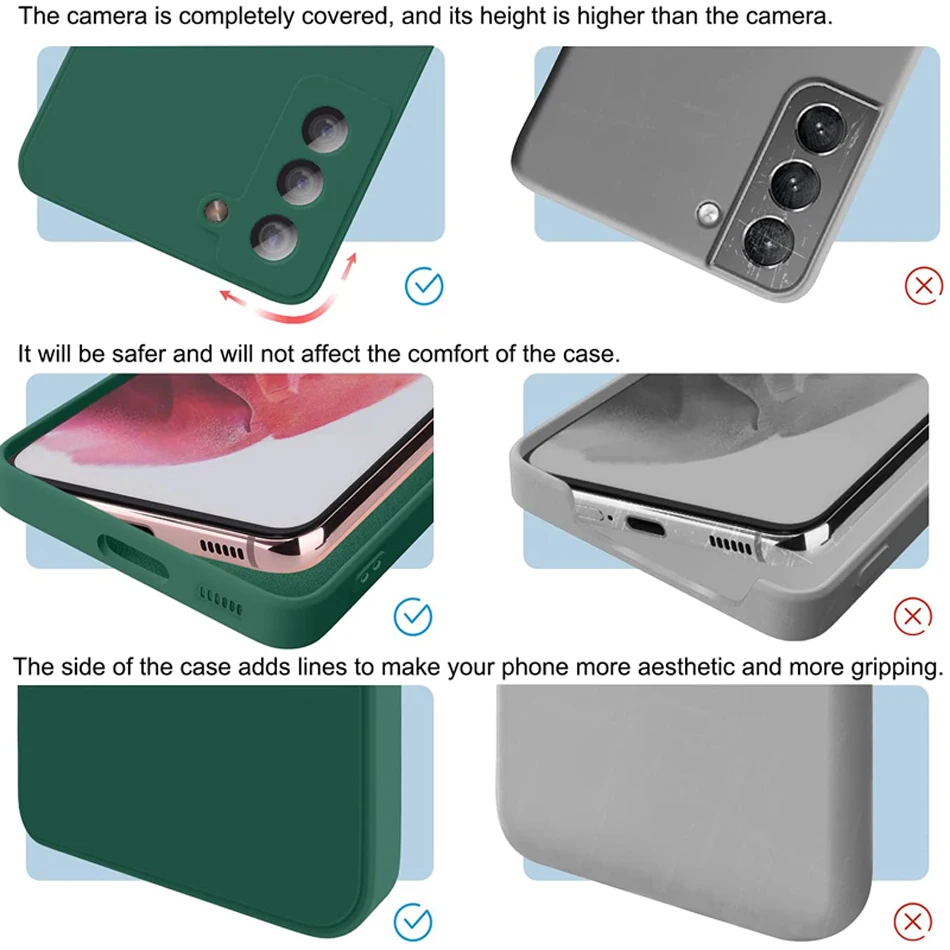 The camera is completely covered, and its height is higher than the camera.

It will be safer and will not affect the comfort of the case.

The side of the case adds lines to make your phone more aesthetic and more gripping.