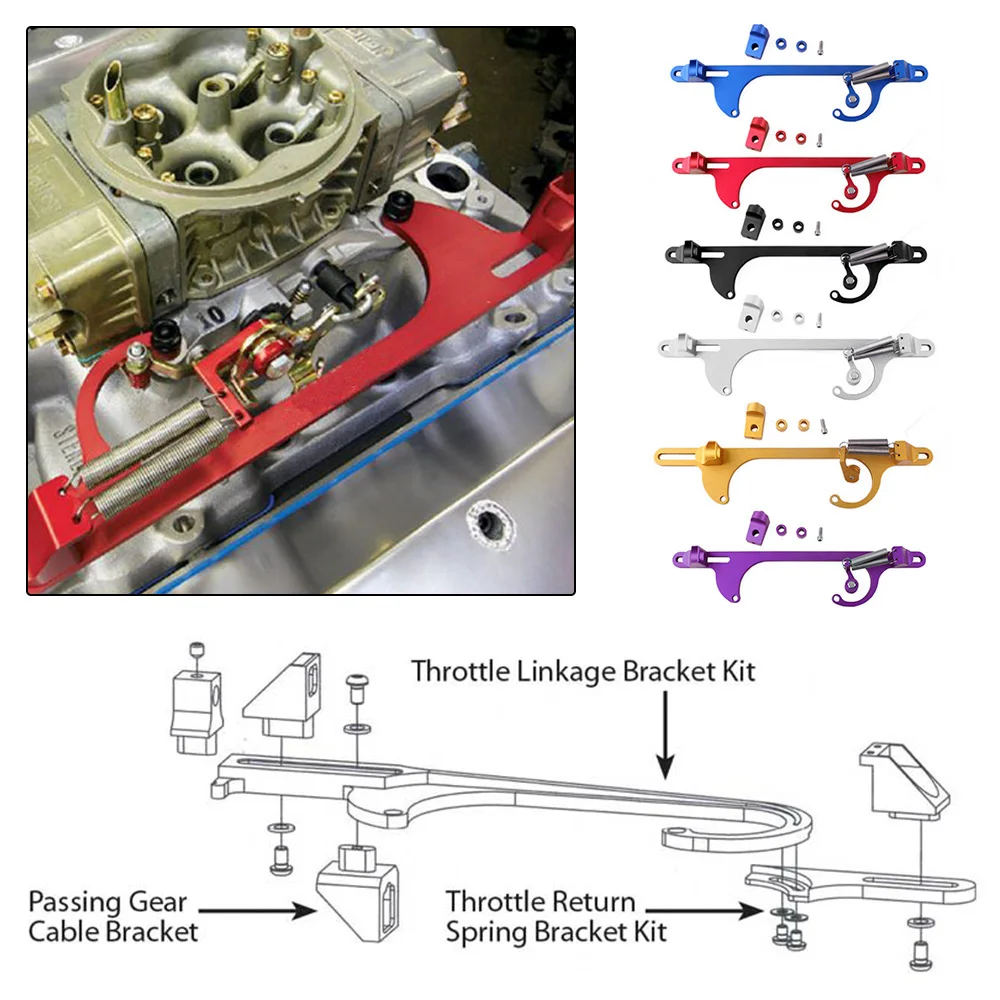 Throttle Linkage Bracket Kit

Passing Gear Cable Bracket

Throttle Return Spring Bracket Kit