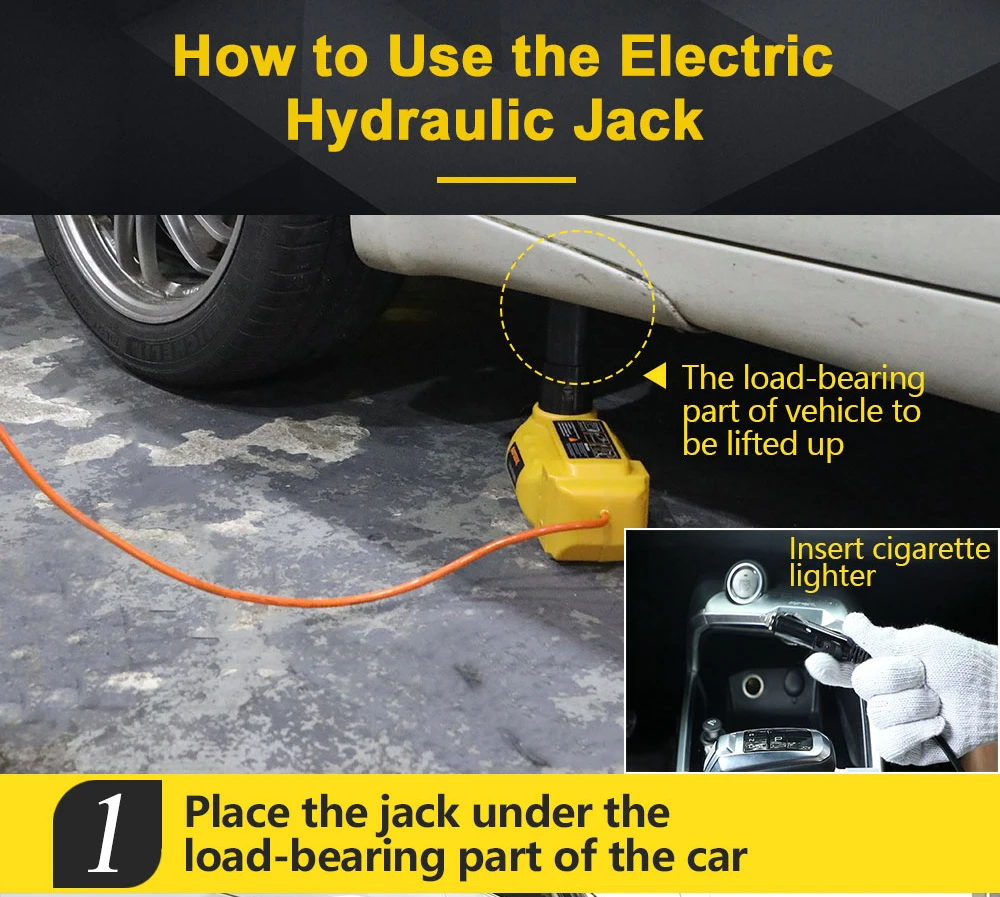 How to Use the Electric Hydraulic Jack

The load-bearing part of vehicle to be lifted up

Insert cigarette lighter

1

Place the jack under the load-bearing part of the car