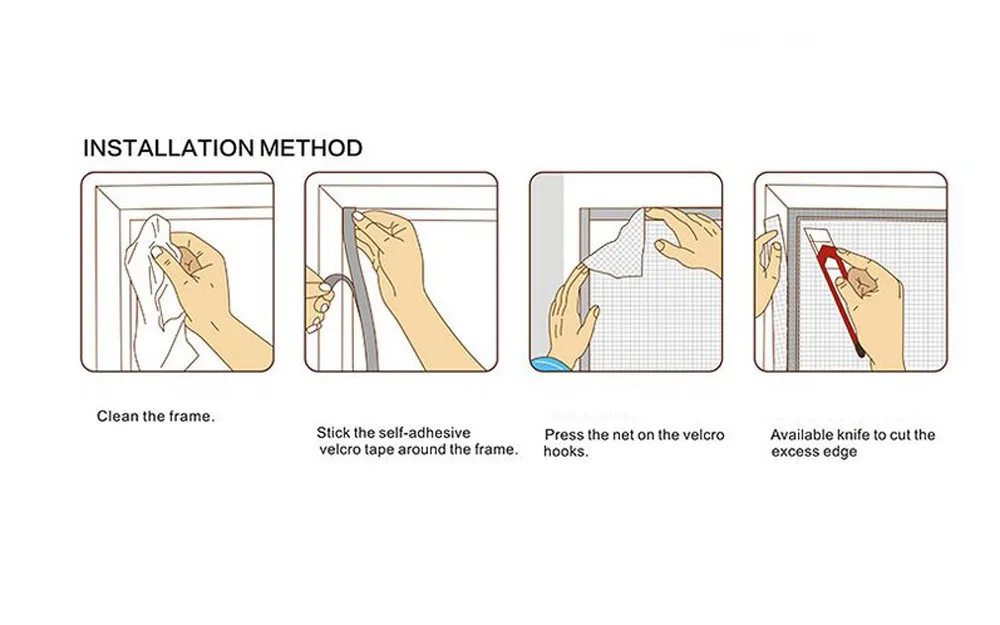 INSTALLATION METHOD

Clean the frame.

Stick the self-adhesive velcro tape around the frame.

Press the net on the velcro hooks.

Available knife to cut the excess edge