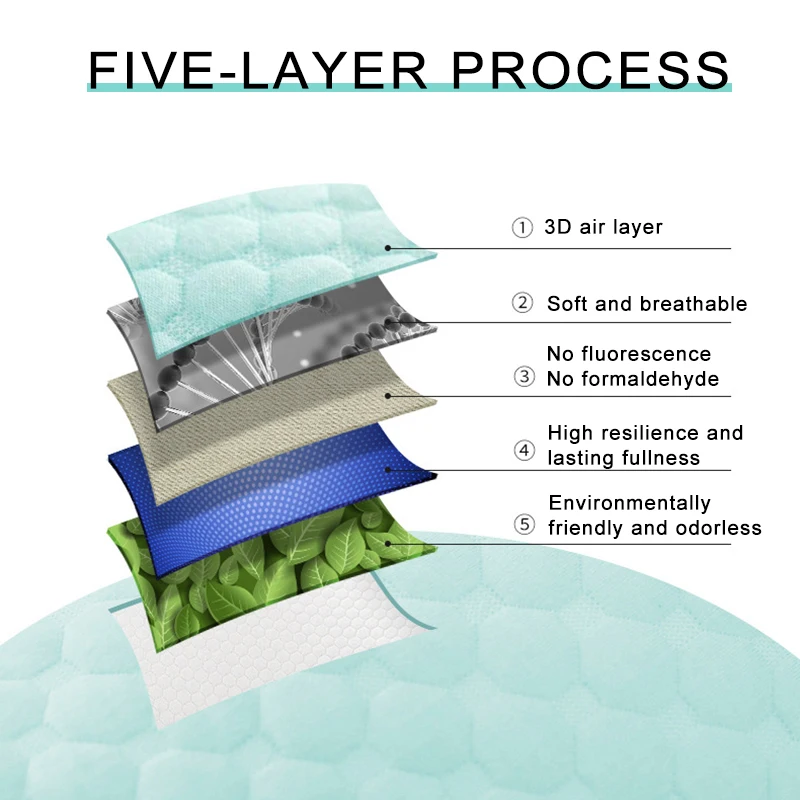 FIVE-LAYER PROCESS

① 3D air layer

② Soft and breathable

③ No fluorescence
No formaldehyde

④ High resilience and lasting fullness

⑤ Environmentally friendly and odorless