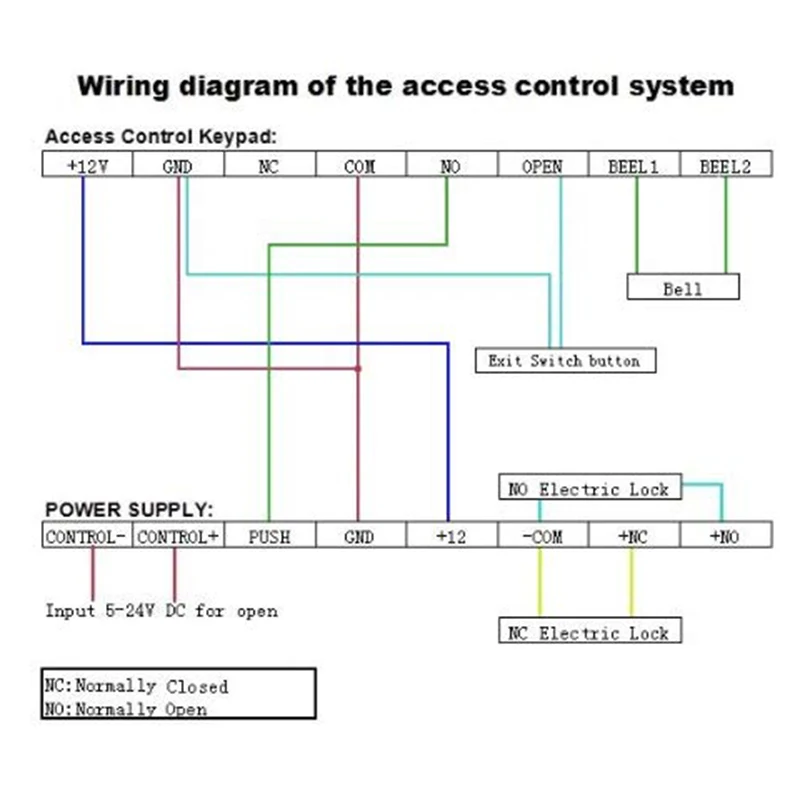 Wiring diagram of the access control system

Access Control Keypad:

| +12V | GND | NC | COM | NO | OPEN | BEEL1 | BEEL2 |
|---|---|---|---|---|---|---|---|

Bell

Exit Switch button

NO Electric Lock

POWER SUPPLY:

| CONTROL- | CONTROL+ | PUSH | GND | +12 | -COM | +NC | +NO |
|---|---|---|---|---|---|---|---|

Input 5-24V DC for open

NC Electric Lock

NC:Normally Closed
NO:Normally Open